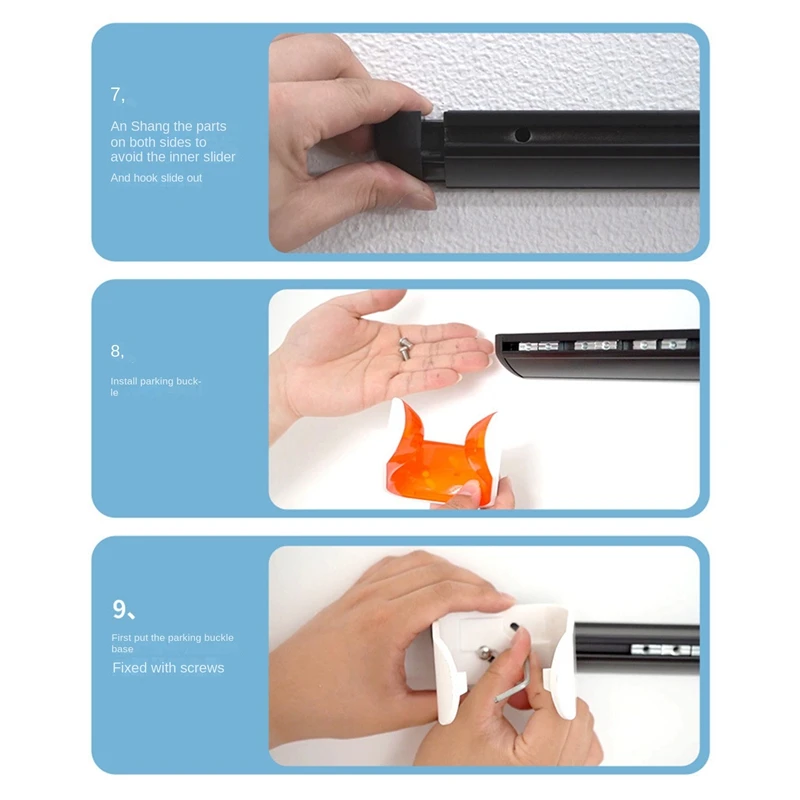 7,

An Shang the parts on both sides to avoid the inner slider

And hook slide out

8,

Install parking buckle

9、

First put the parking buckle base

Fixed with screws