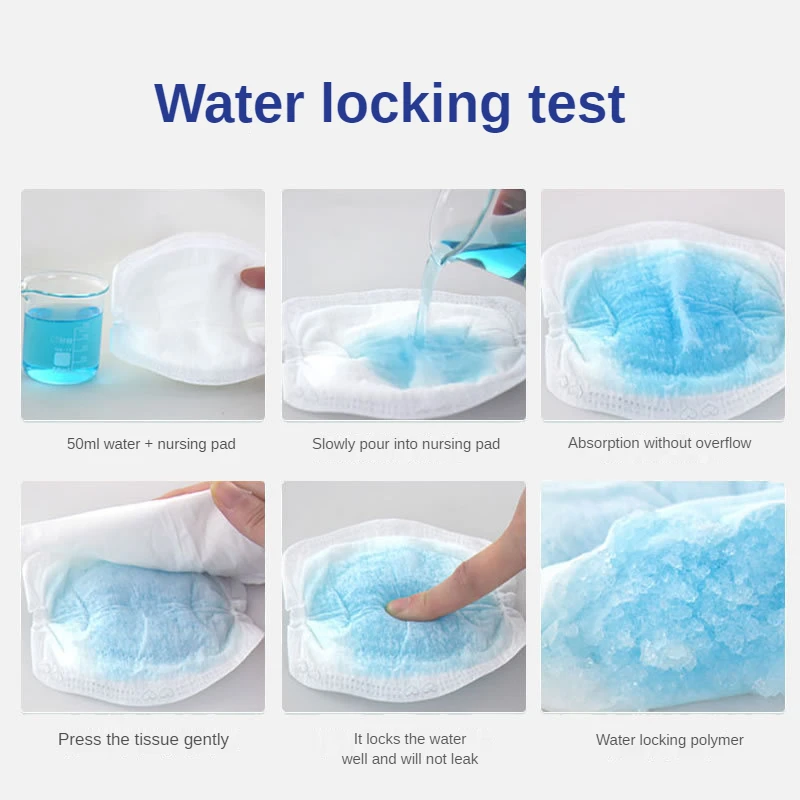 Water locking test

50ml water + nursing pad

Slowly pour into nursing pad

Absorption without overflow

Press the tissue gently

It locks the water well and will not leak

Water locking polymer