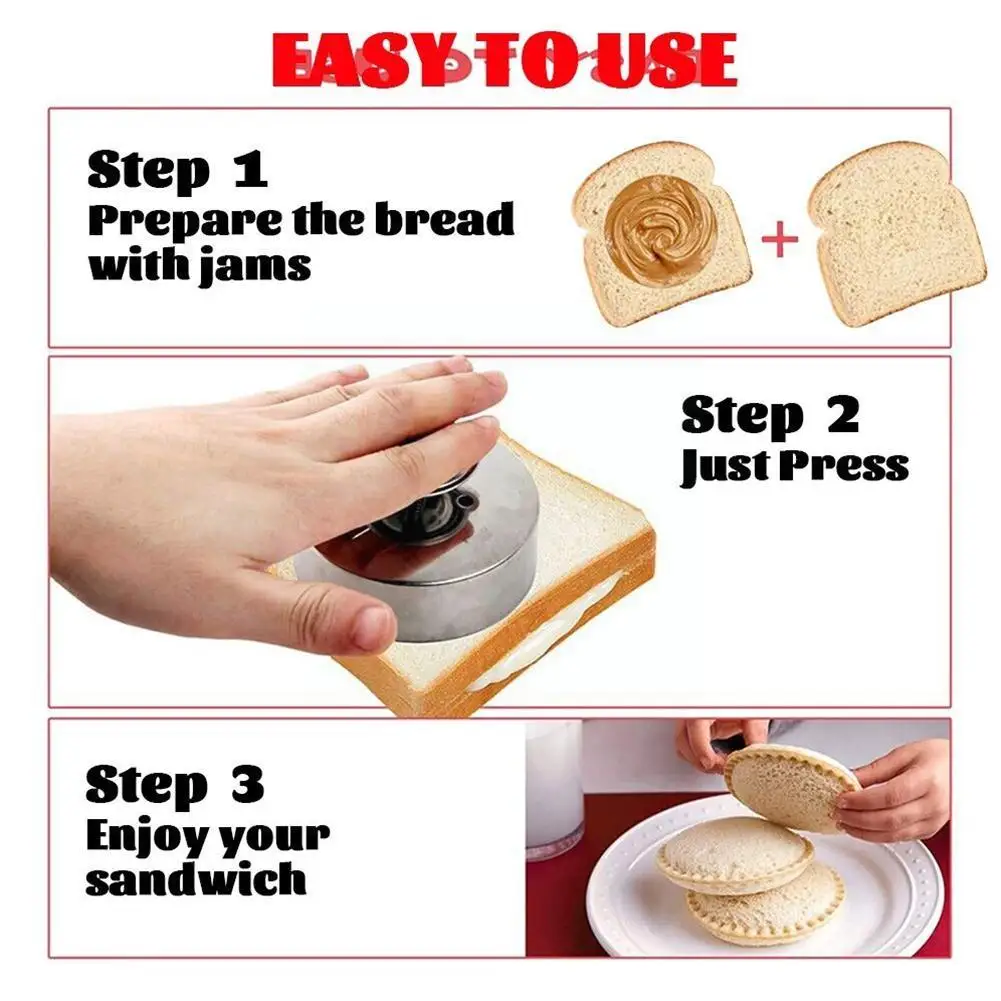 EASY TO USE

Step 1
Prepare the bread with jams

+

Step 2
Just Press

Step 3
Enjoy your sandwich