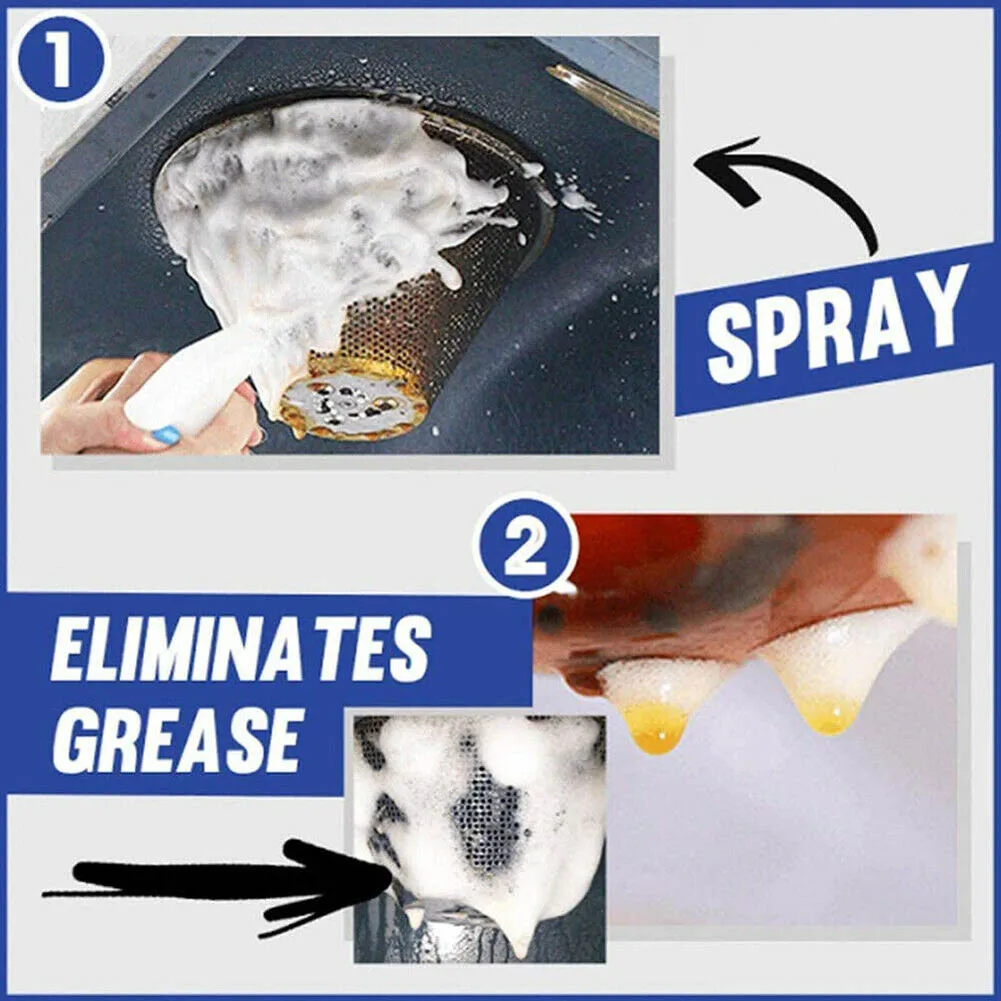 1

SPRAY

2

ELIMINATES GREASE