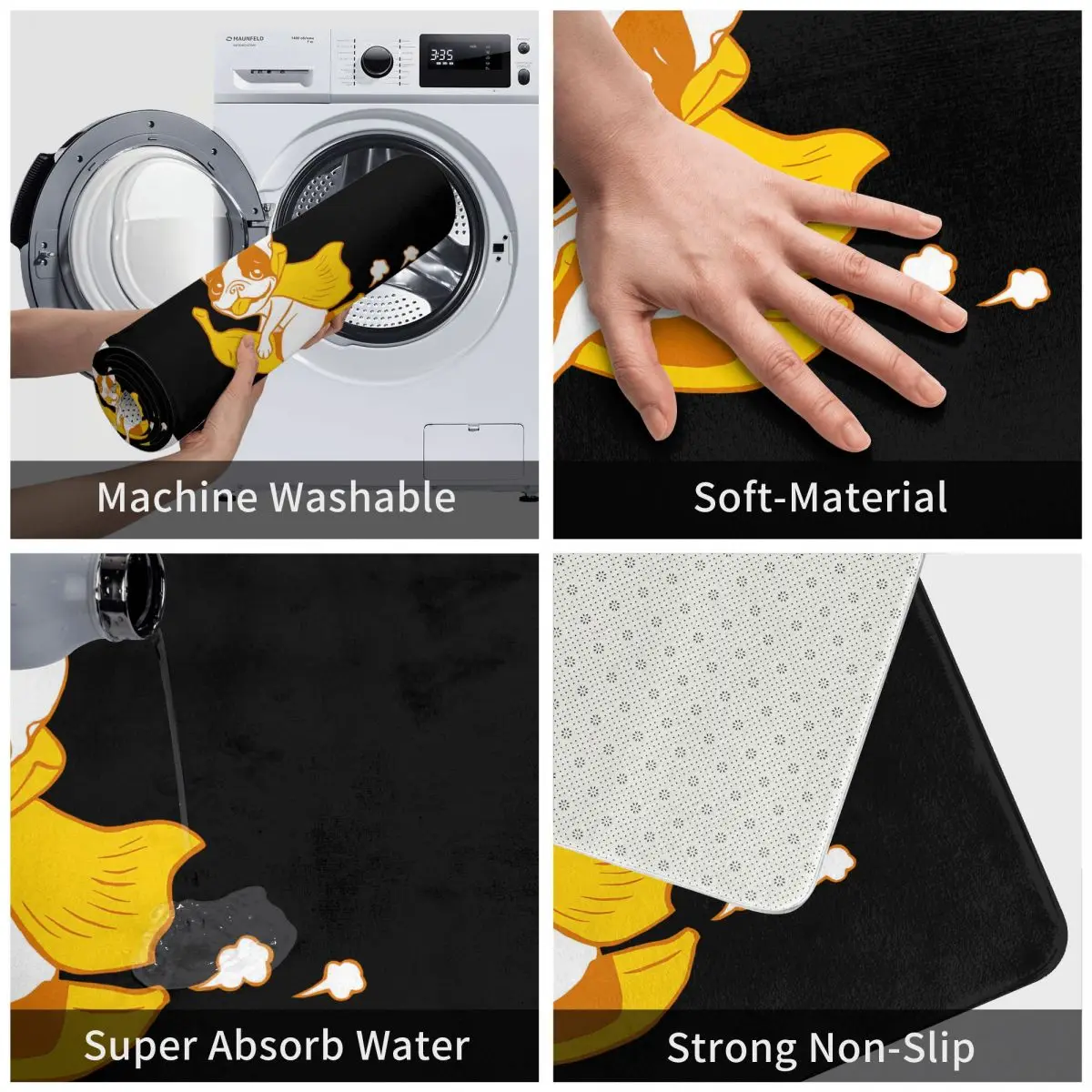 MAUNFELD

3:35

Machine Washable

Soft-Material

Super Absorb Water

Strong Non-Slip