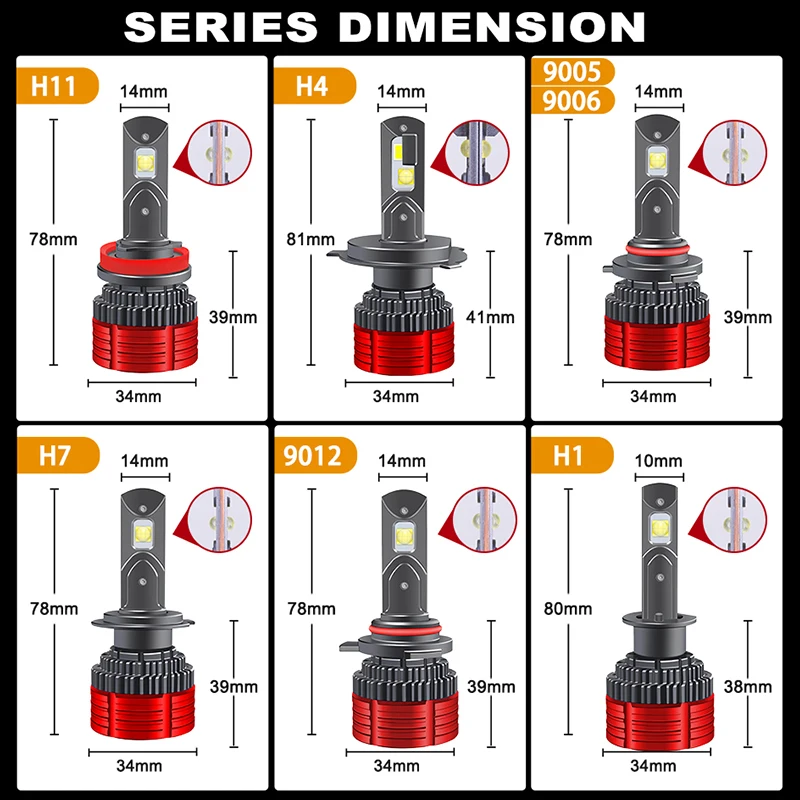 SERIES DIMENSION

H11
14mm
78mm
39mm
34mm

H4
14mm
81mm
41mm
34mm

9005
9006
14mm
78mm
39mm
34mm

H7
14mm
78mm
39mm
34mm

9012
14mm
78mm
39mm
34mm

H1
10mm
80mm
38mm
34mm