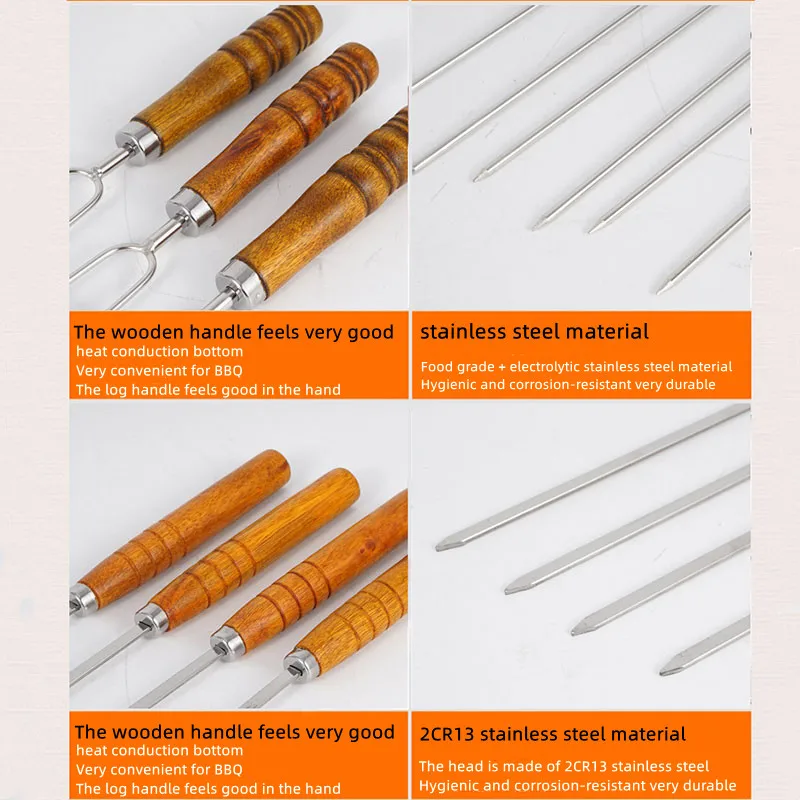 The wooden handle feels very good
heat conduction bottom
Very convenient for BBQ
The log handle feels good in the hand

stainless steel material
Food grade + electrolytic stainless steel material
Hygienic and corrosion-resistant very durable

The wooden handle feels very good
heat conduction bottom
Very convenient for BBQ
The log handle feels good in the hand

2CR13 stainless steel material
The head is made of 2CR13 stainless steel
Hygienic and corrosion-resistant very durable