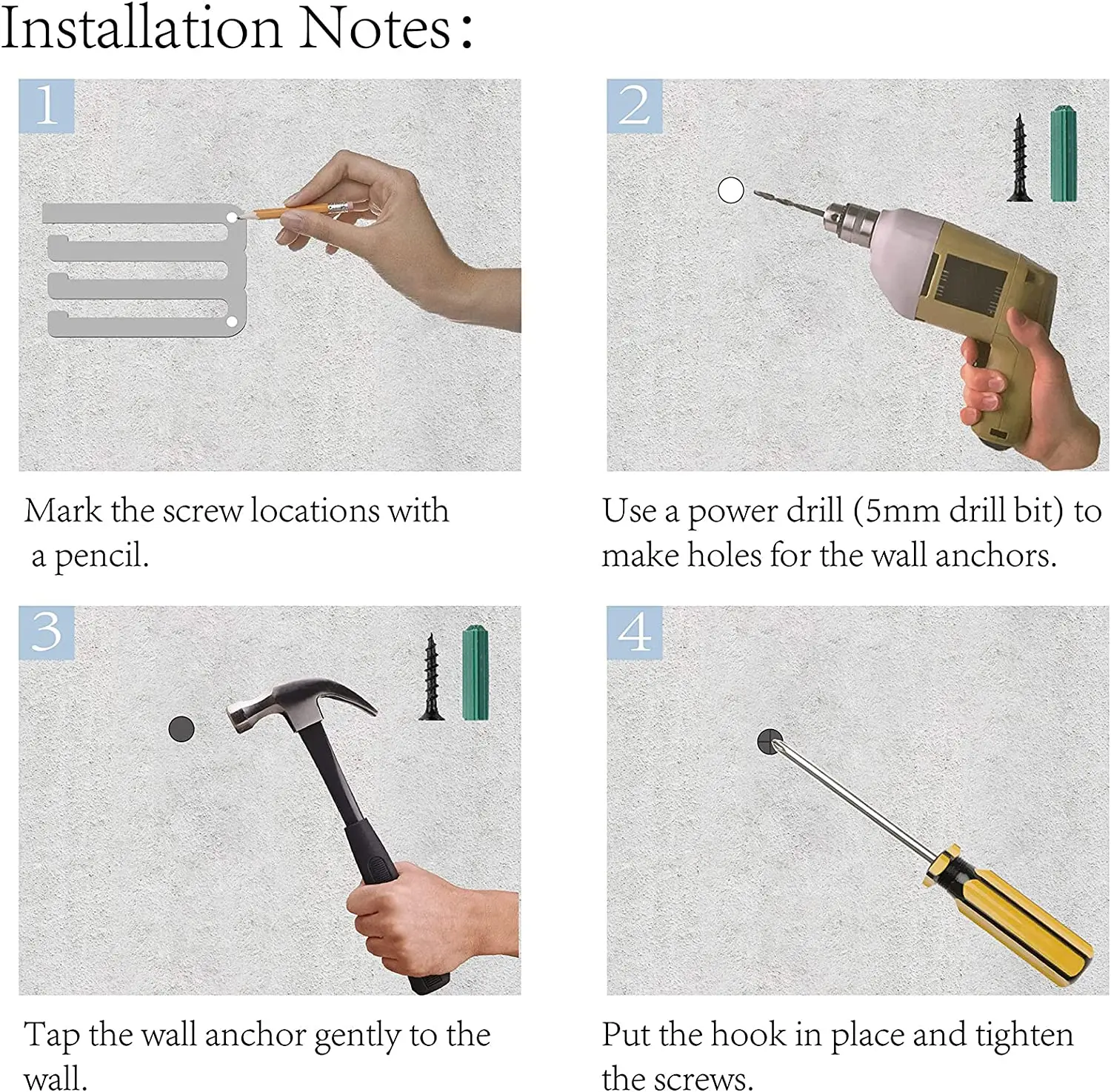 Installation Notes:

1

Mark the screw locations with a pencil.

2

Use a power drill (5mm drill bit) to make holes for the wall anchors.

3

Tap the wall anchor gently to the wall.

4

Put the hook in place and tighten the screws.