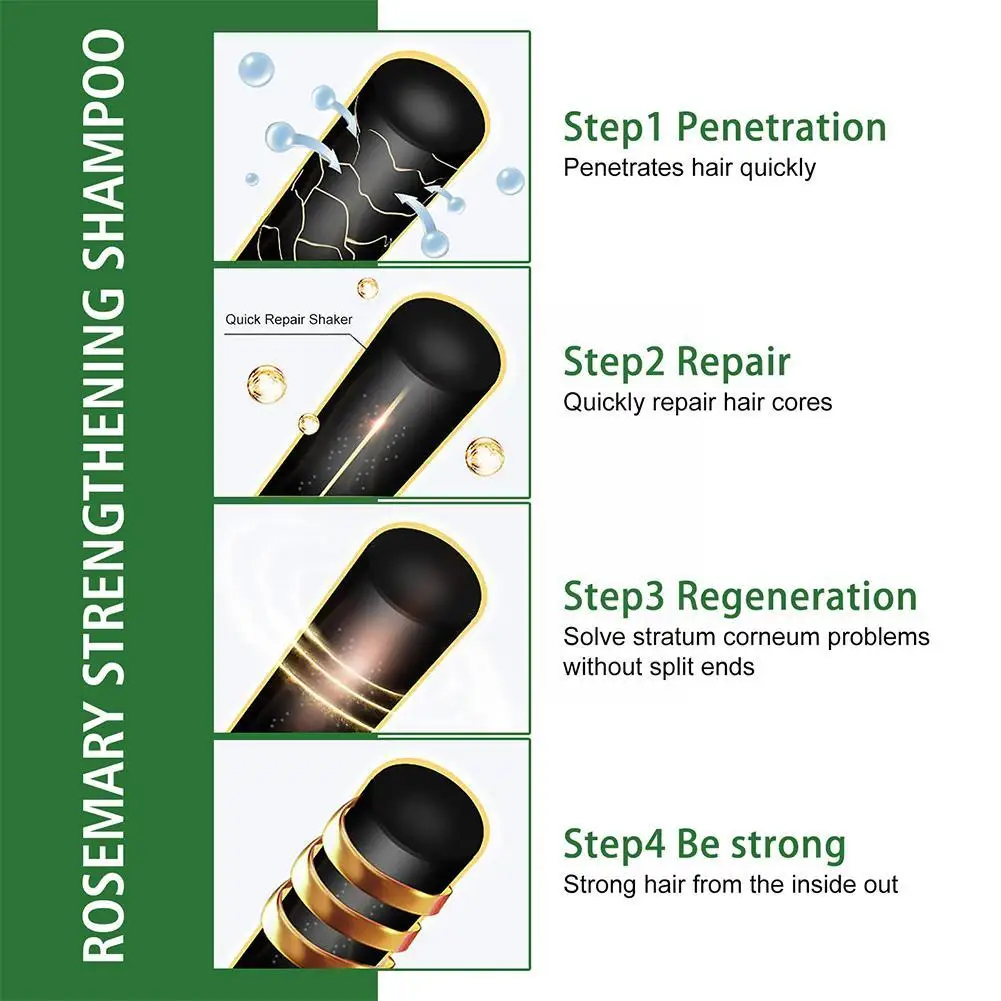 ROSEMARY STRENGTHENING SHAMPOO

Step1 Penetration
Penetrates hair quickly

Quick Repair Shaker

Step2 Repair
Quickly repair hair cores

Step3 Regeneration
Solve stratum corneum problems without split ends

Step4 Be strong
Strong hair from the inside out