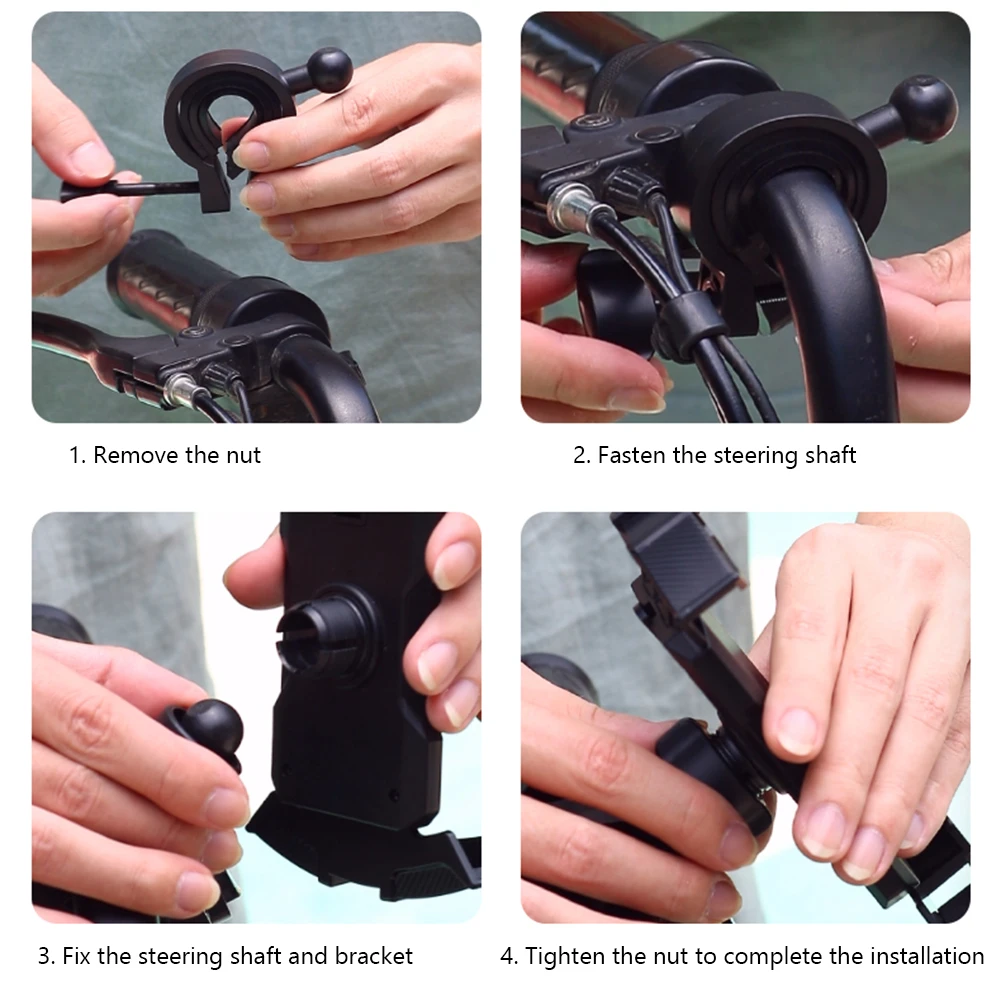 1. Remove the nut

2. Fasten the steering shaft

3. Fix the steering shaft and bracket

4. Tighten the nut to complete the installation