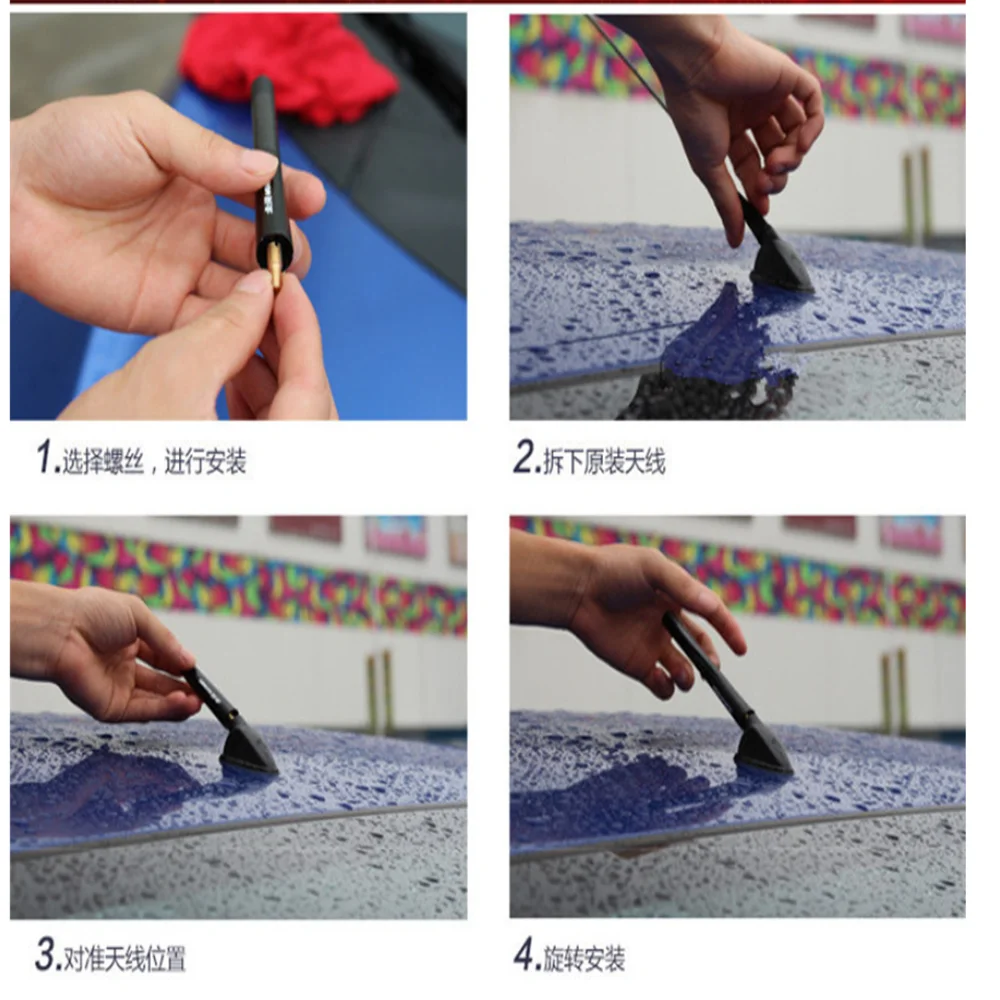 1.选择螺丝，进行安装

2.拆下原装天线

3.对准天线位置

4.旋转安装