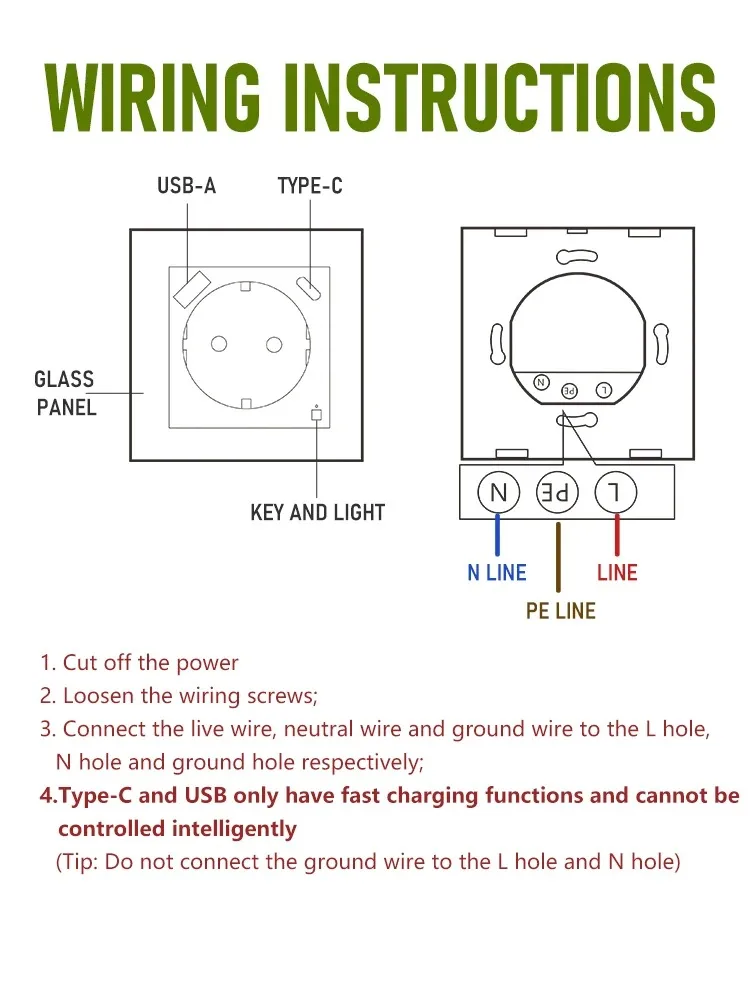 WIRING INSTRUCTIONS

USB-A
TYPE-C

GLASS PANEL

KEY AND LIGHT

N
PE
L

N
PE
L

N LINE
LINE
PE LINE

1. Cut off the power
2. Loosen the wiring screws;
3. Connect the live wire, neutral wire and ground wire to the L hole, N hole and ground hole respectively;
4.Type-C and USB only have fast charging functions and cannot be controlled intelligently
(Tip: Do not connect the ground wire to the L hole and N hole)