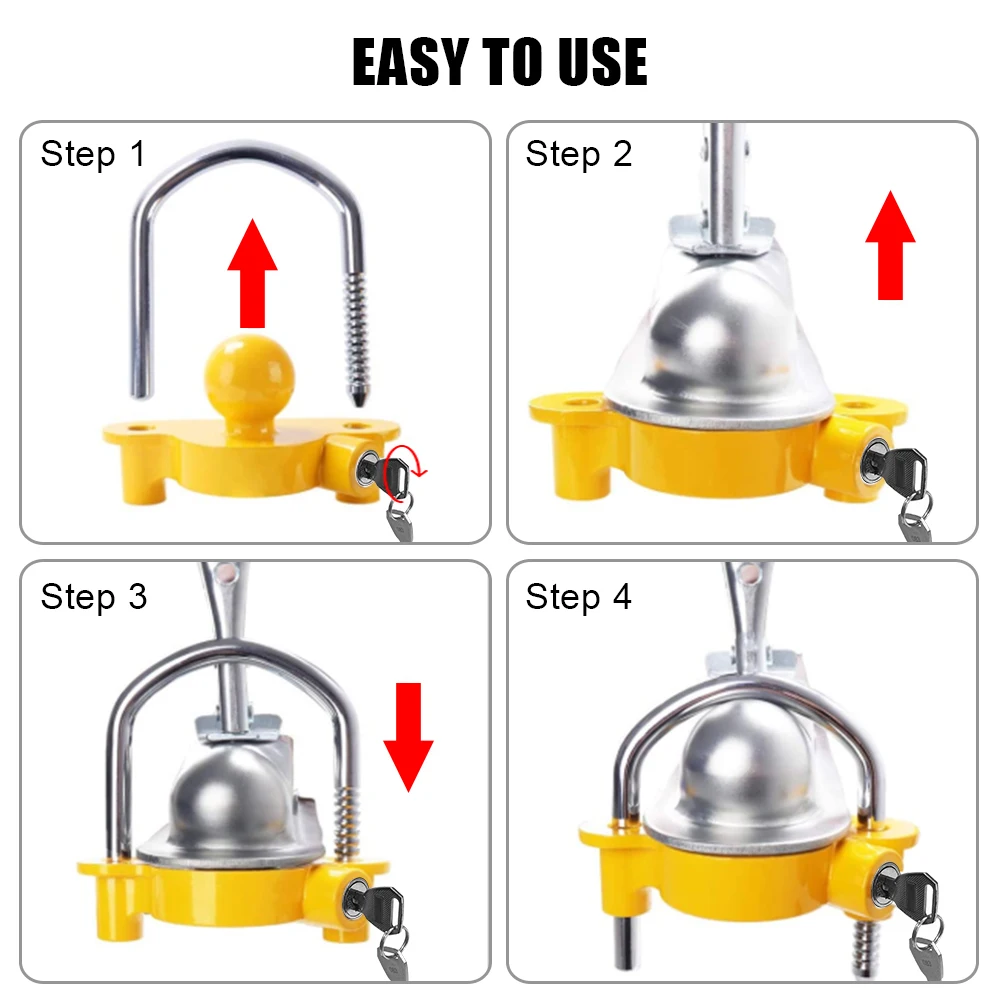 EASY TO USE

Step 1

Step 2

Step 3

Step 4