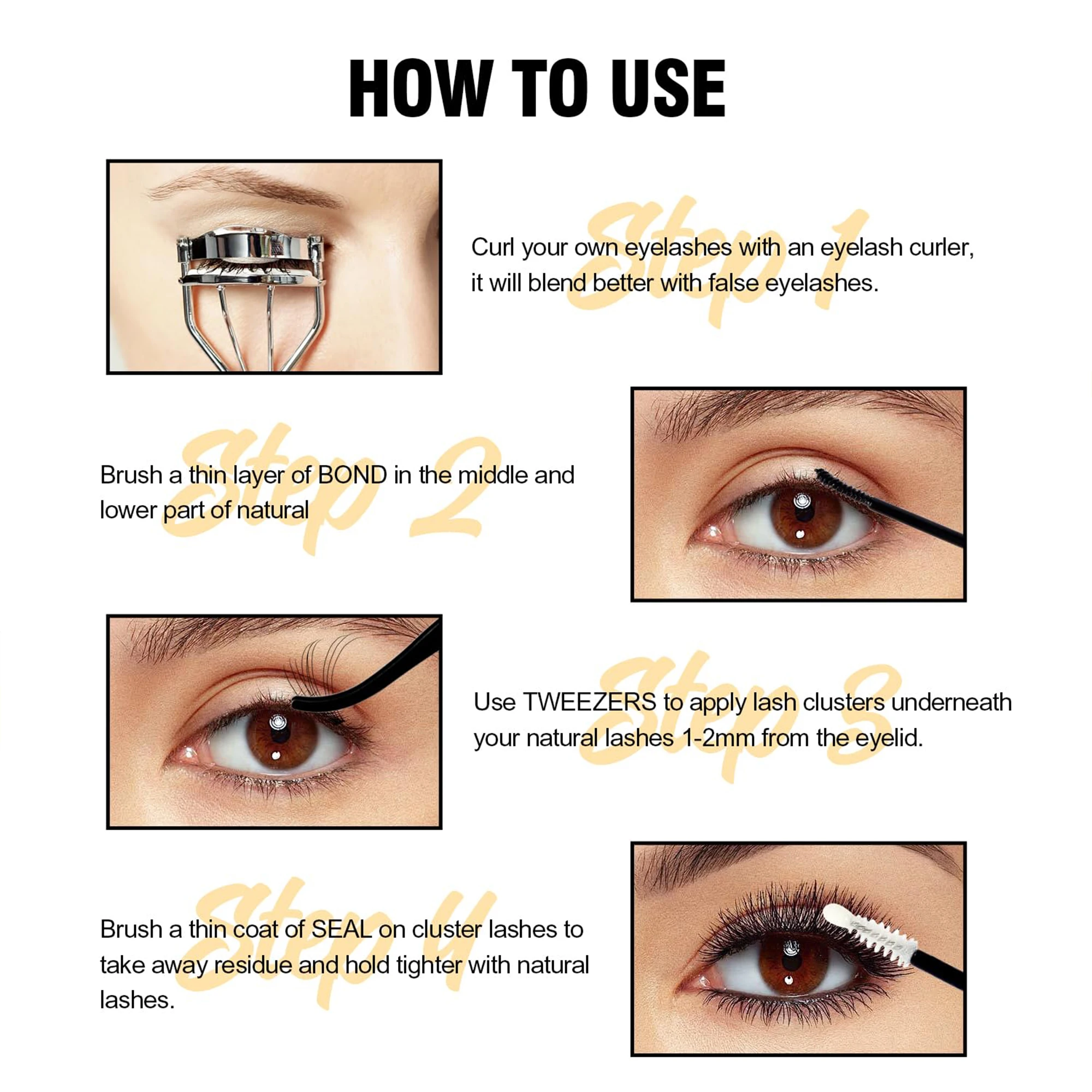 HOW TO USE

Step 1

Curl your own eyelashes with an eyelash curler, it will blend better with false eyelashes.

Step 2

Brush a thin layer of BOND in the middle and lower part of natural

Step 3

Use TWEEZERS to apply lash clusters underneath your natural lashes 1-2mm from the eyelid.

Step 4

Brush a thin coat of SEAL on cluster lashes to take away residue and hold tighter with natural lashes.