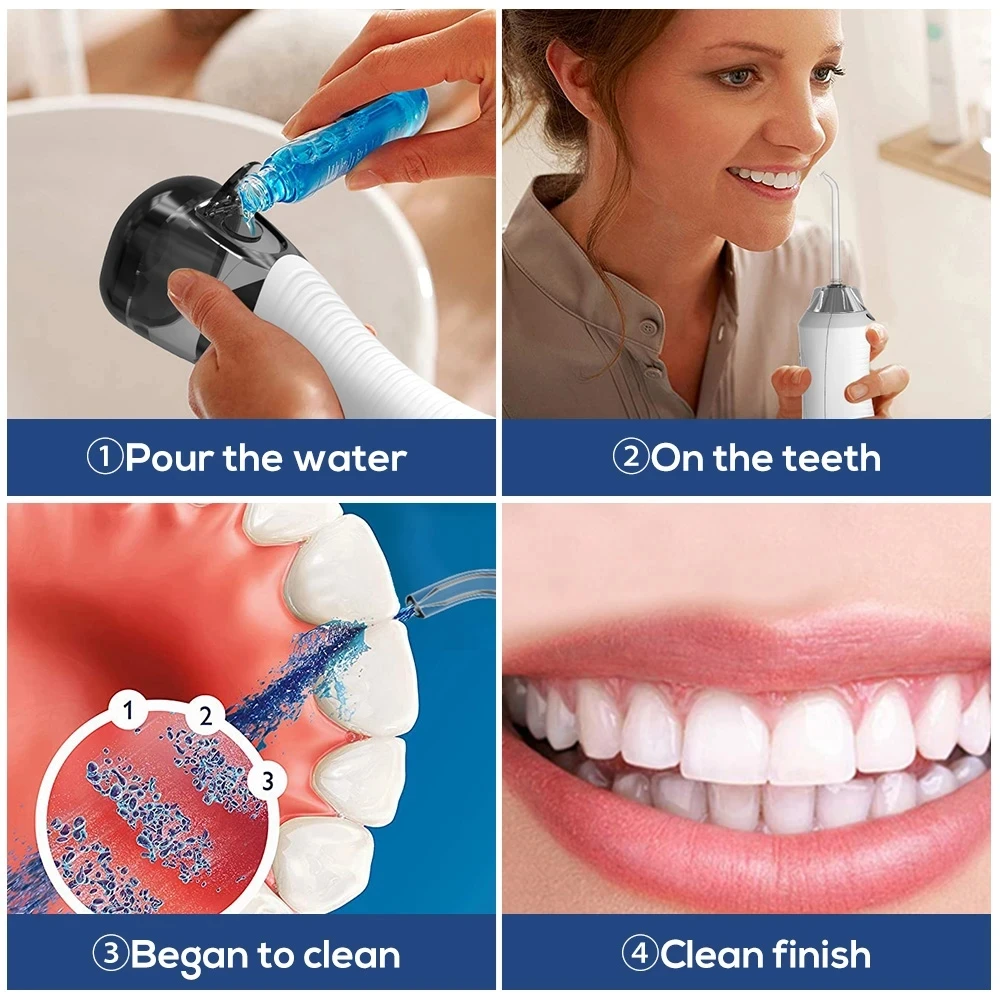 ①Pour the water

②On the teeth

1
2
3

③Began to clean

④Clean finish