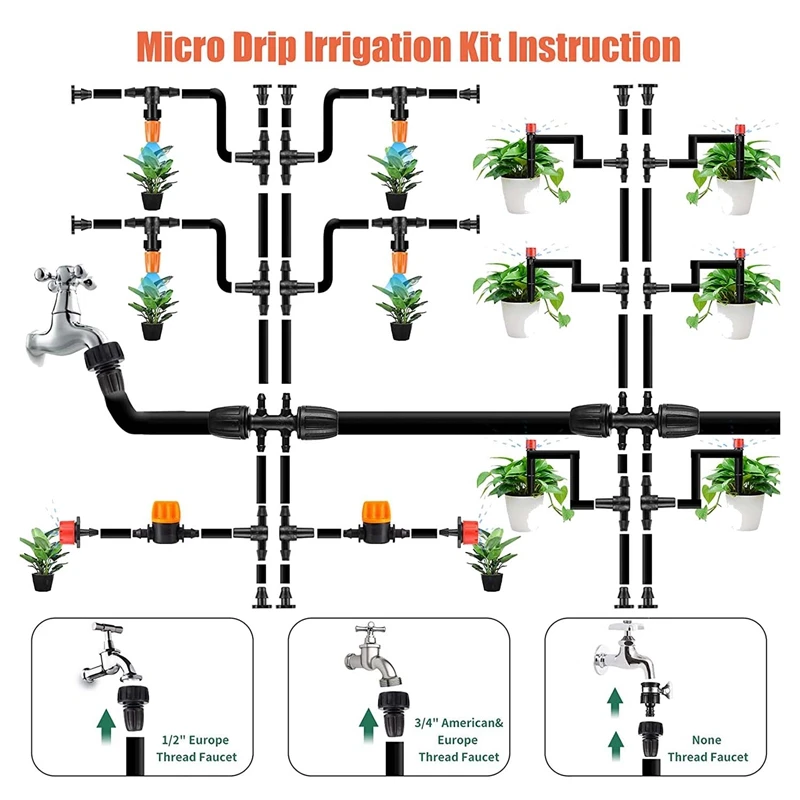 Micro Drip Irrigation Kit Instruction

1/2" Europe Thread Faucet

3/4" American& Europe Thread Faucet

None Thread Faucet