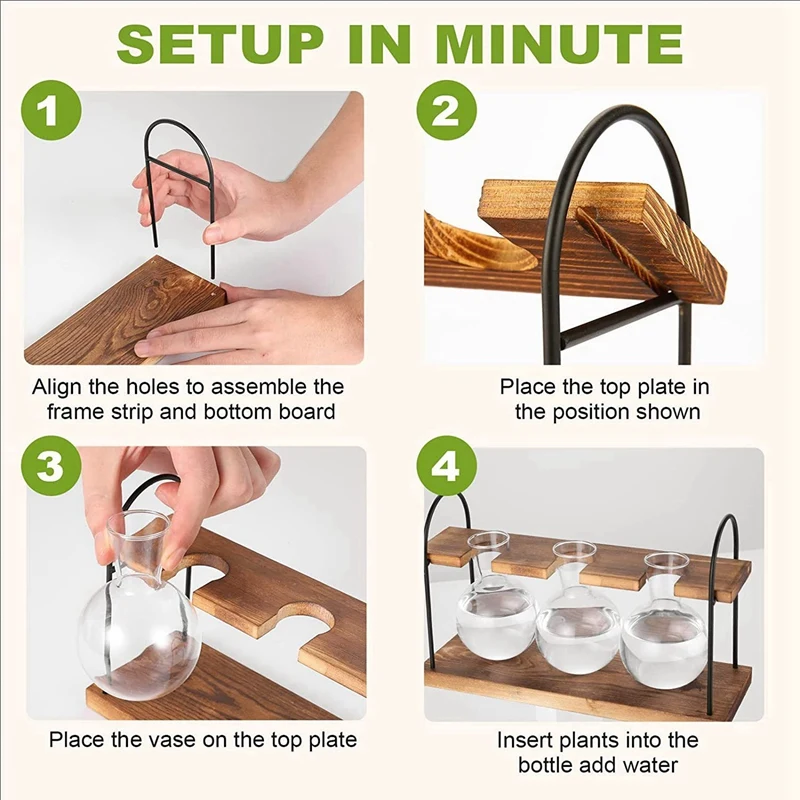 SETUP IN MINUTE

1

Align the holes to assemble the frame strip and bottom board

2

Place the top plate in the position shown

3

Place the vase on the top plate

4

Insert plants into the bottle add water