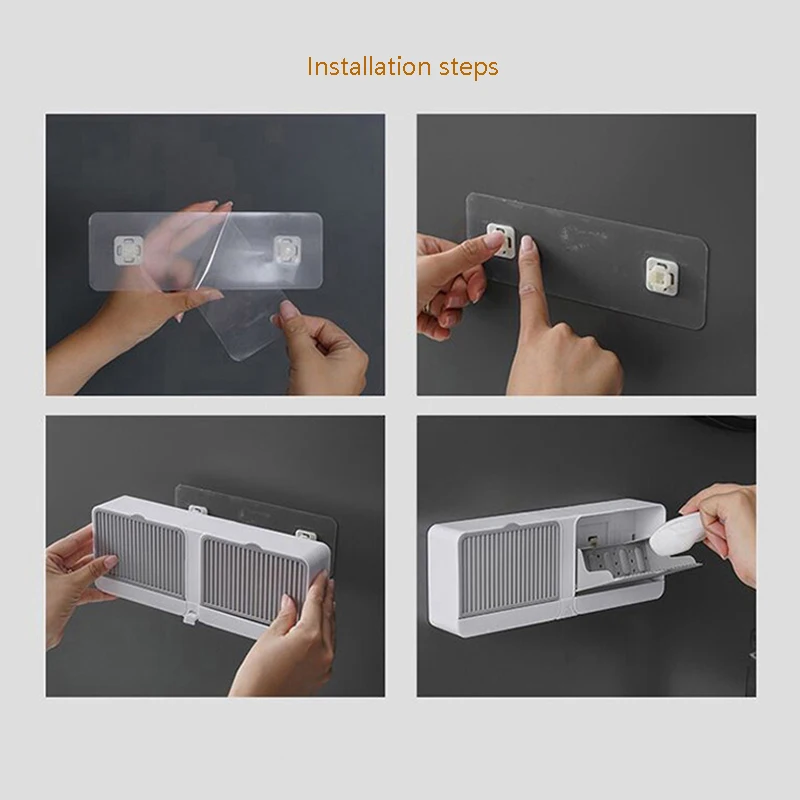 Installation steps