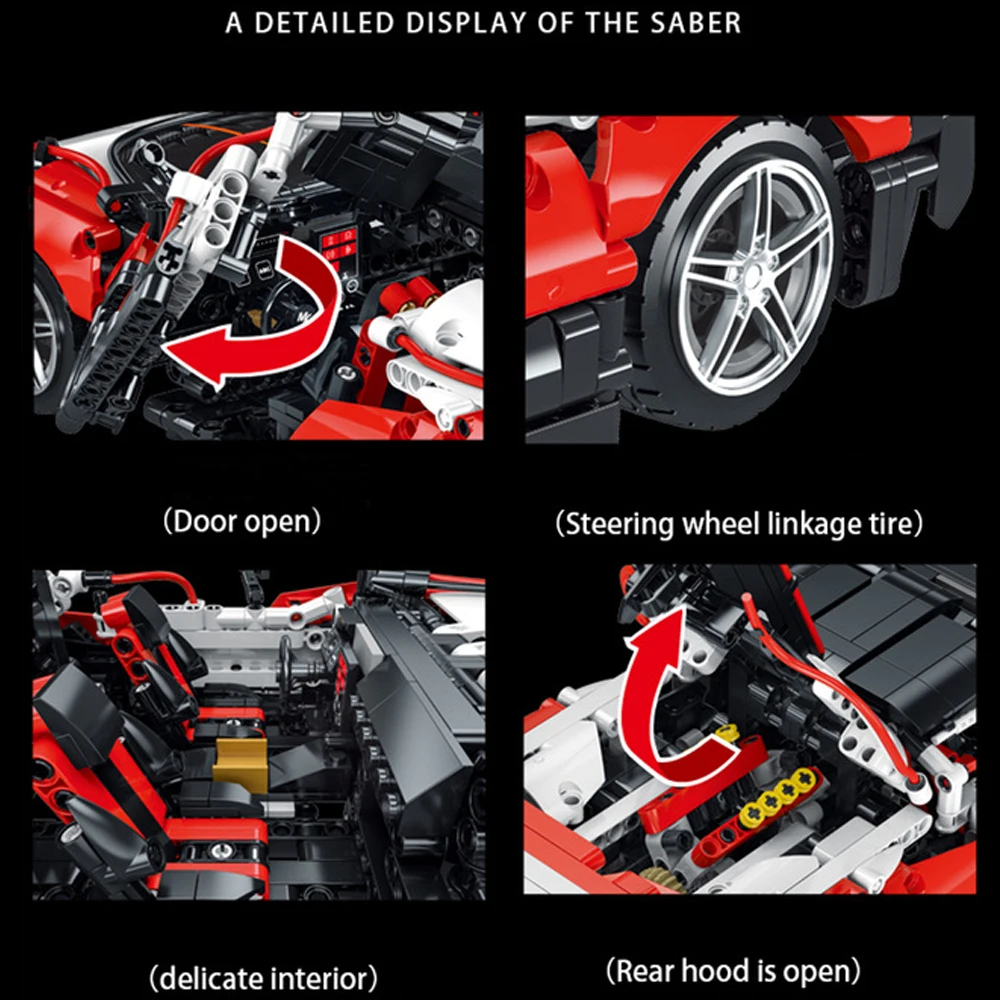 A DETAILED DISPLAY OF THE SABER

(Door open)

(Steering wheel linkage tire)

(delicate interior)

(Rear hood is open)