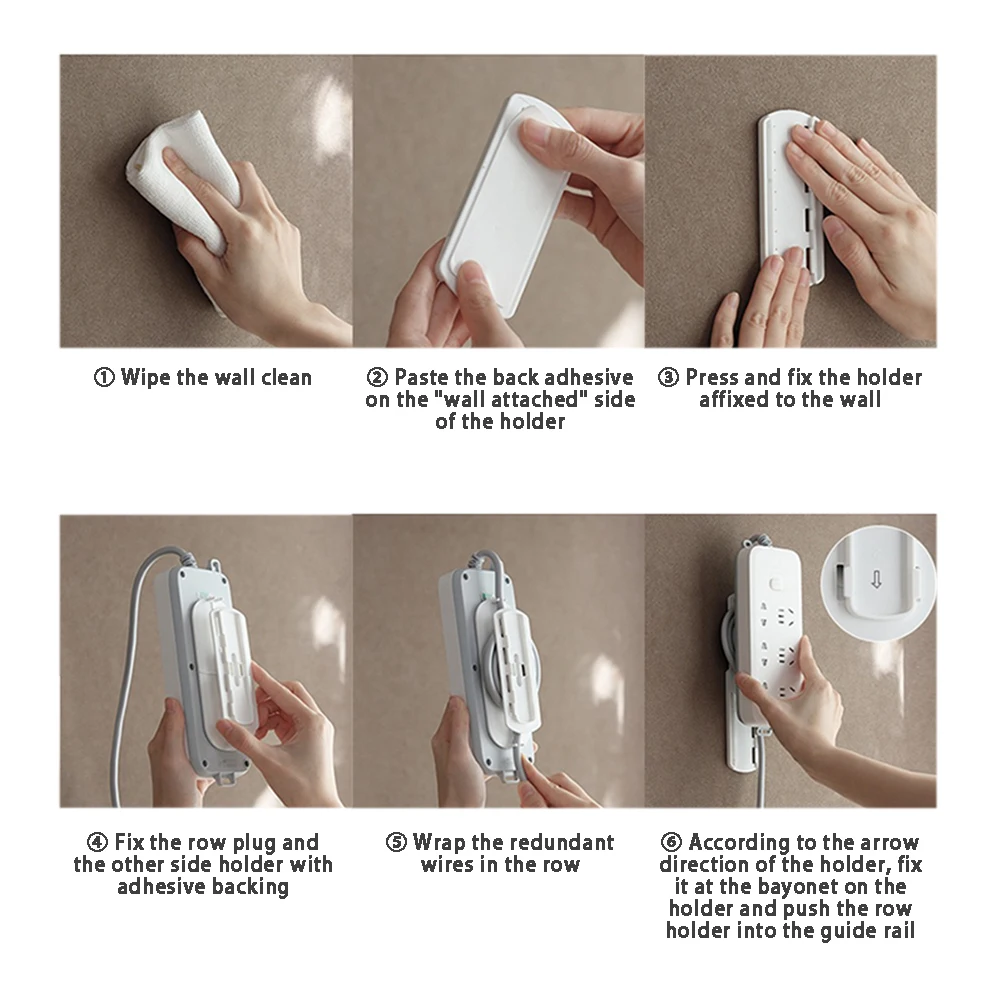 ① Wipe the wall clean

② Paste the back adhesive on the "wall attached" side of the holder

③ Press and fix the holder affixed to the wall

④ Fix the row plug and the other side holder with adhesive backing

⑤ Wrap the redundant wires in the row

⑥ According to the arrow direction of the holder, fix it at the bayonet on the holder and push the row holder into the guide rail