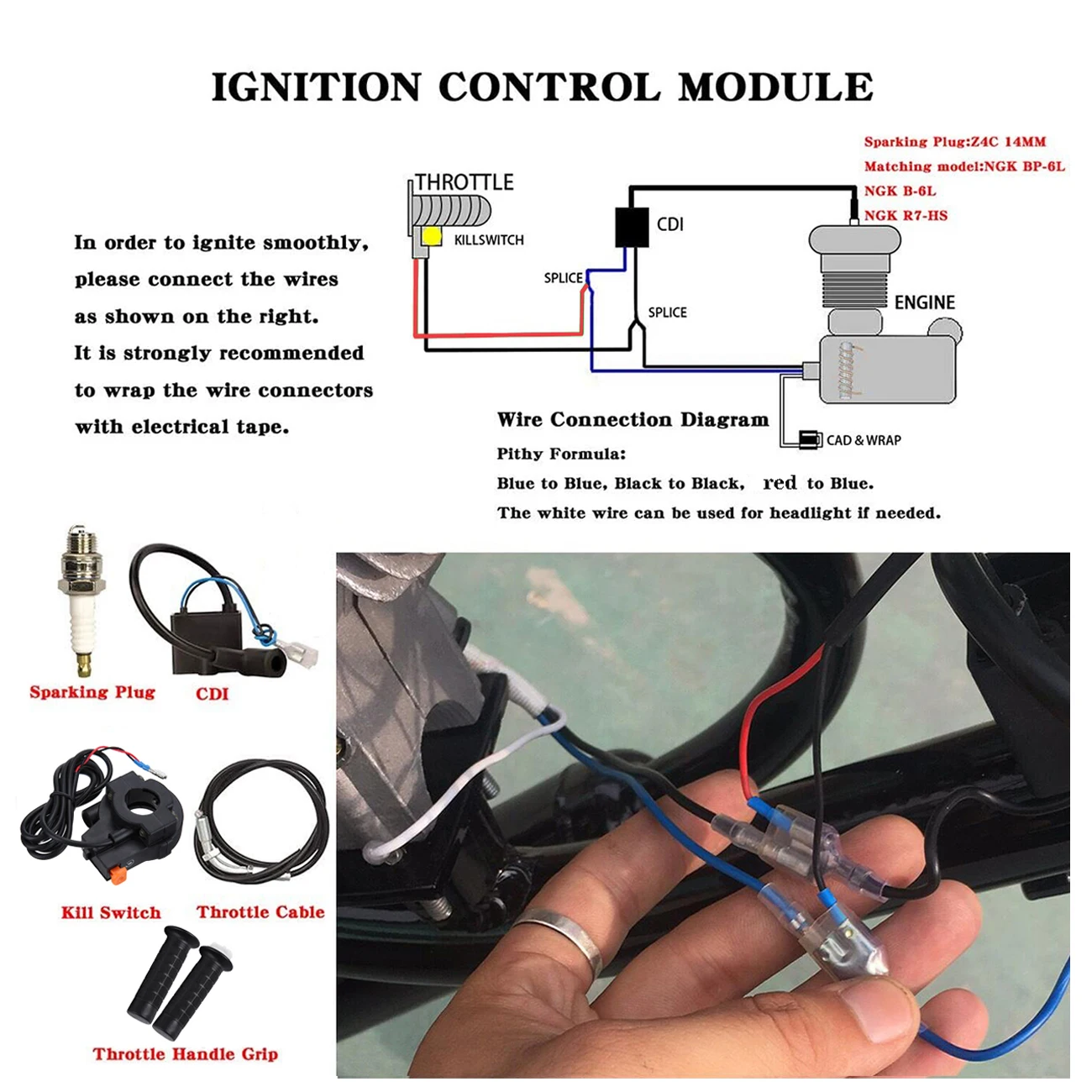 IGNITION CONTROL MODULE

In order to ignite smoothly, please connect the wires as shown on the right. It is strongly recommended to wrap the wire connectors with electrical tape.

Sparking Plug:Z4C 14MM
Matching model:NGK BP-6L
NGK B-6L
NGK R7-HS

THROTTLE
KILLSWITCH
CDI
SPLICE
SPLICE
ENGINE
CAD & WRAP

Wire Connection Diagram
Pithy Formula:
Blue to Blue, Black to Black, red to Blue.
The white wire can be used for headlight if needed.

Sparking Plug
CDI
Kill Switch
Throttle Cable
Throttle Handle Grip