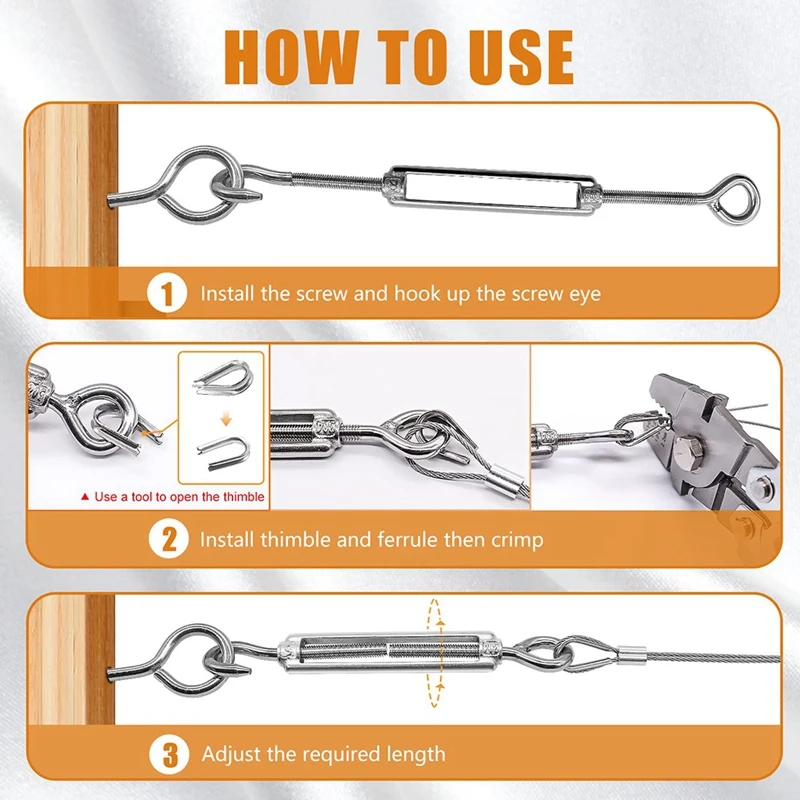 HOW TO USE

1 Install the screw and hook up the screw eye

▲ Use a tool to open the thimble

2 Install thimble and ferrule then crimp

3 Adjust the required length