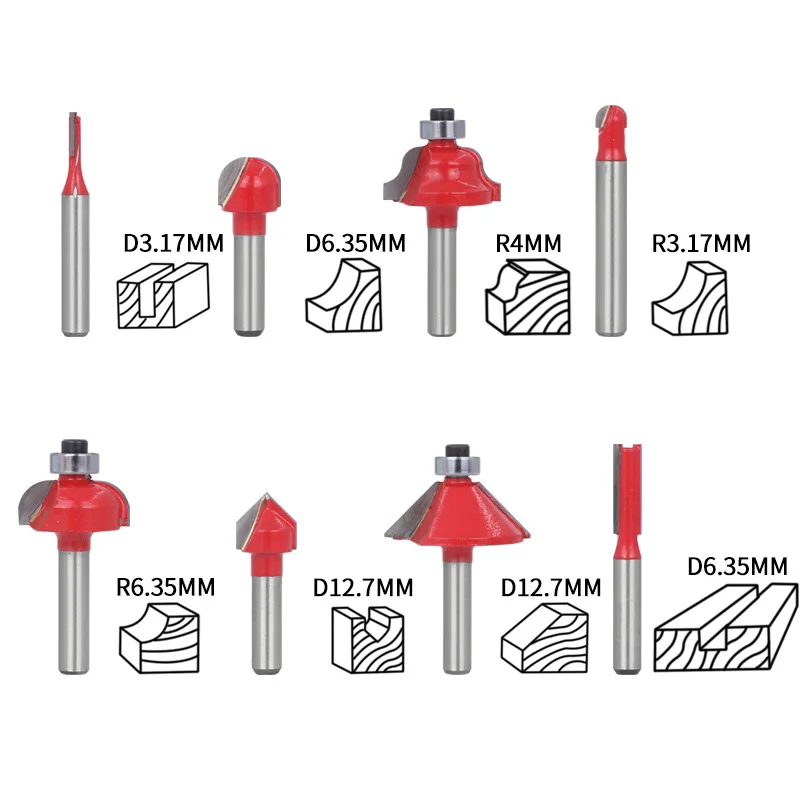 D3.17MM

D6.35MM

R4MM

R3.17MM

R6.35MM

D12.7MM

D12.7MM

D6.35MM