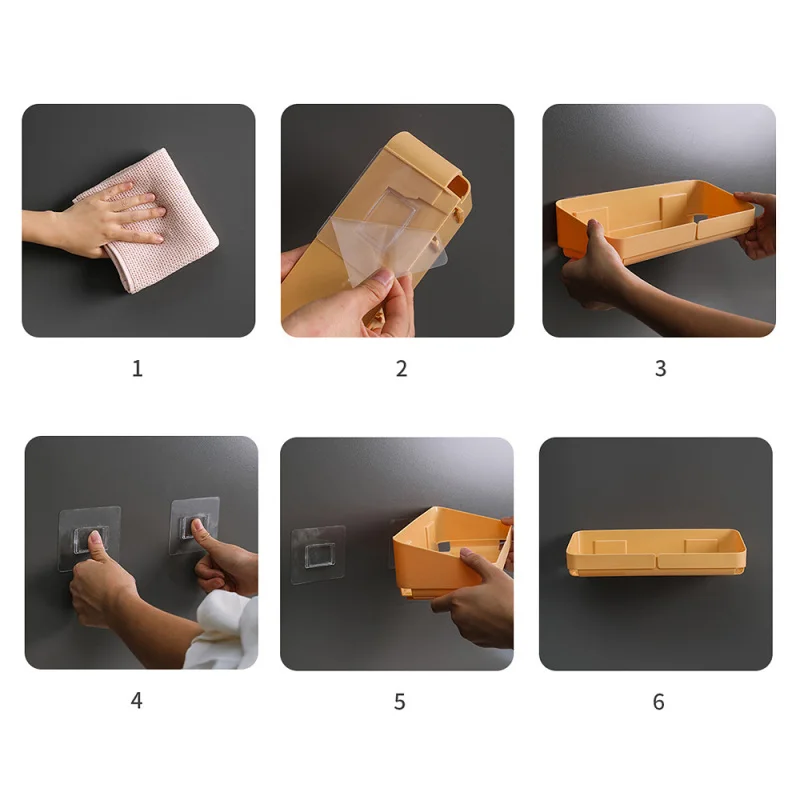 1

2

3

4

5

6