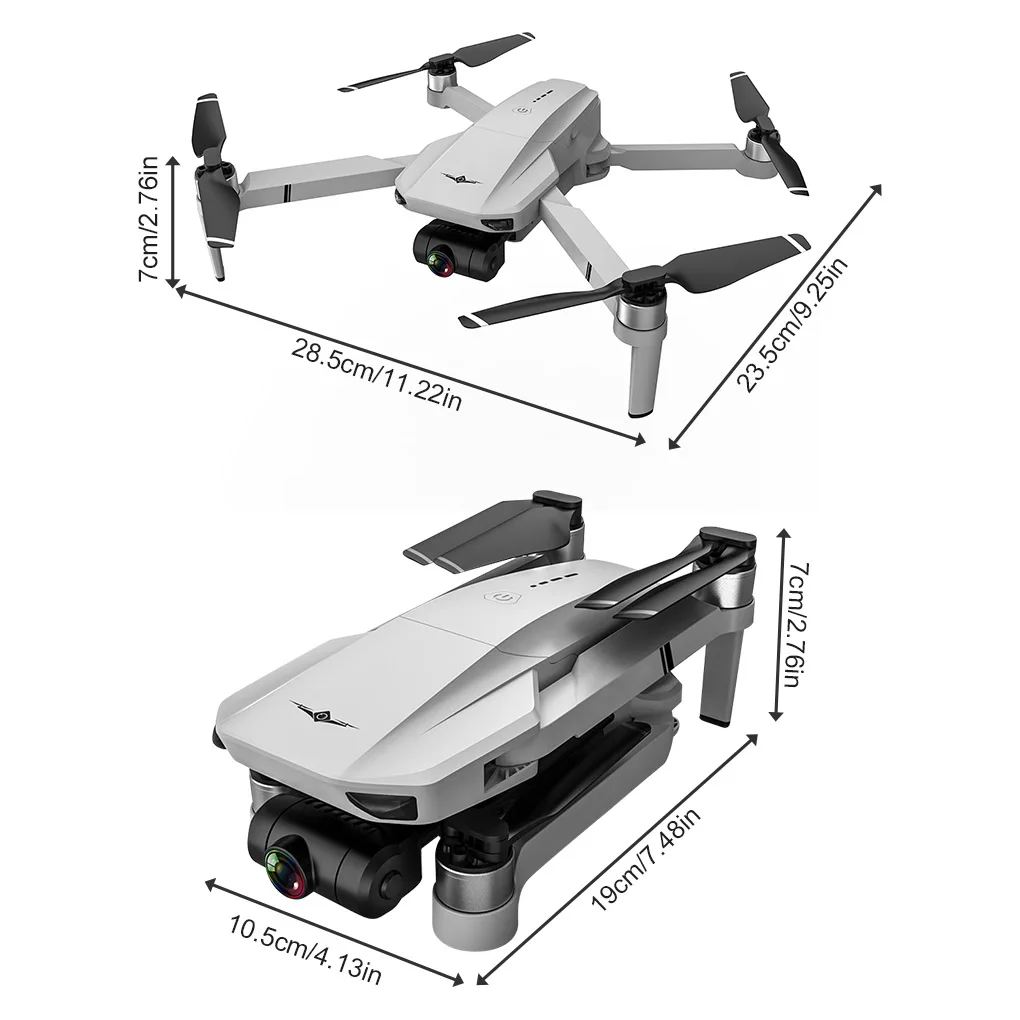 7cm/2.76in

28.5cm/11.22in

23.5cm/9.25in

7cm/2.76in

10.5cm/4.13in

19cm/7.48in