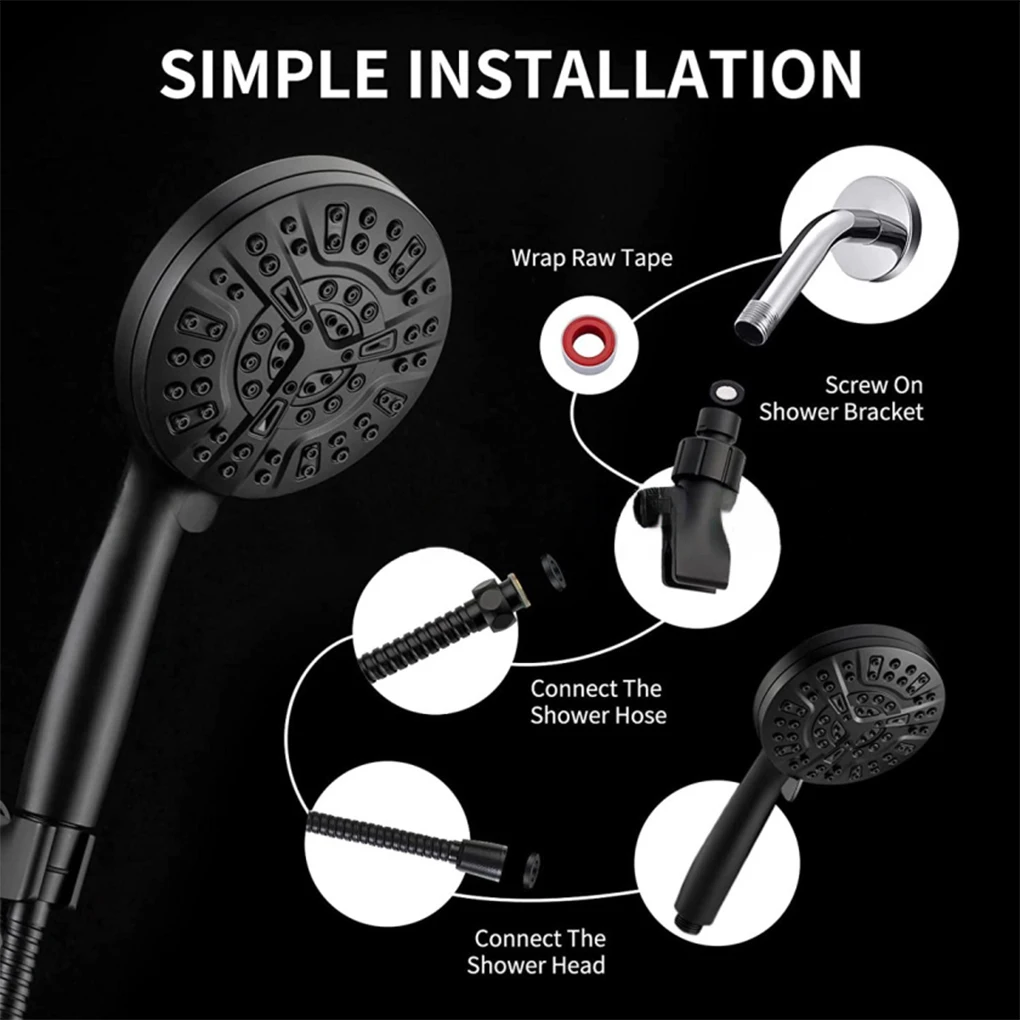 SIMPLE INSTALLATION

Wrap Raw Tape

Screw On Shower Bracket

Connect The Shower Hose

Connect The Shower Head