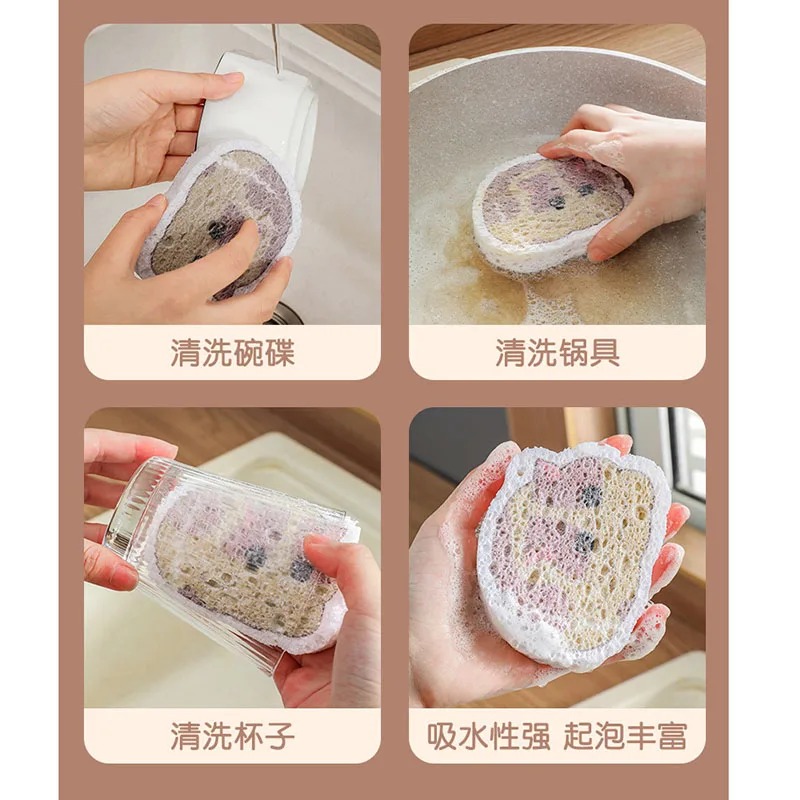 清洗碗碟

清洗锅具

清洗杯子

吸水性强 起泡丰富