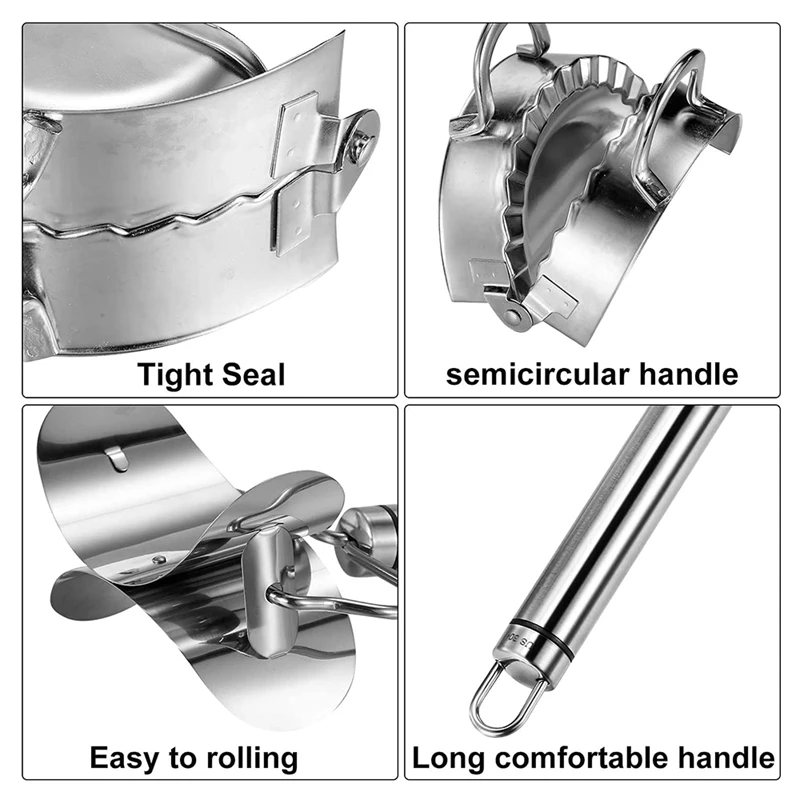 Tight Seal

semicircular handle

Easy to rolling

Long comfortable handle