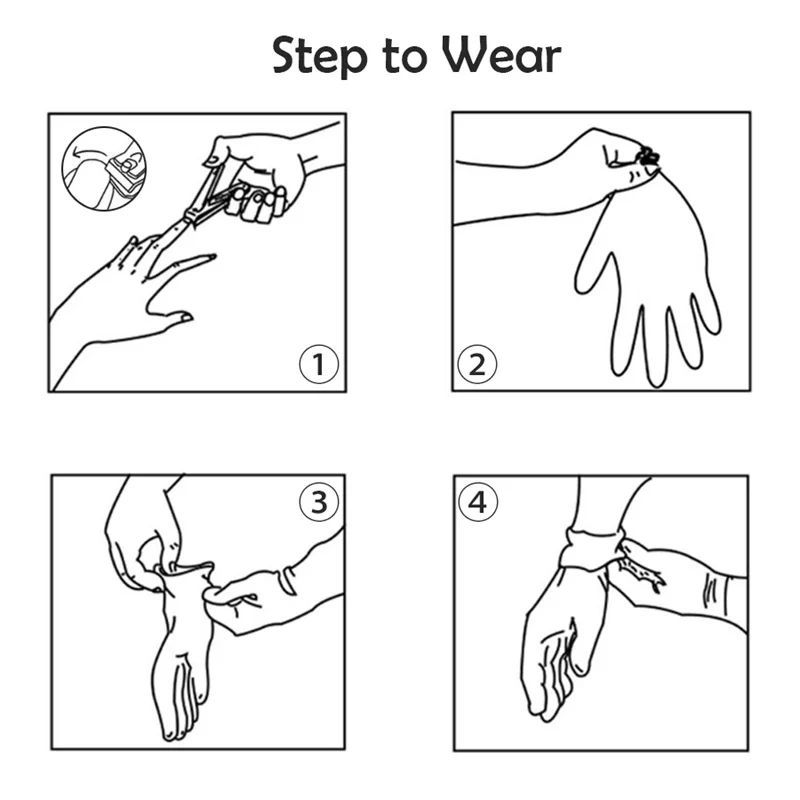 Step to Wear

1

2

3

4