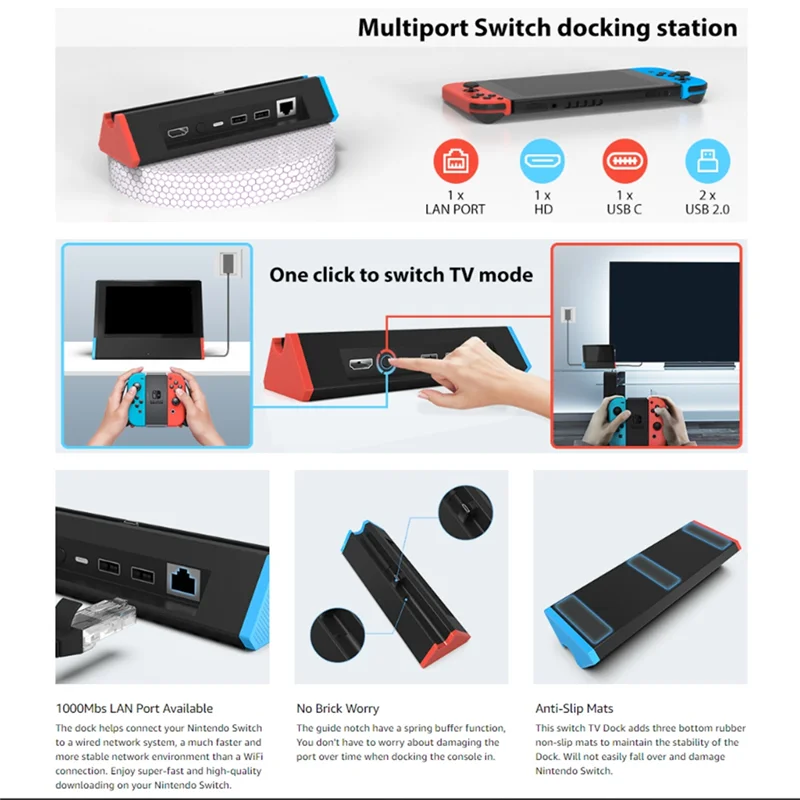 Multiport Switch docking station

1 x
LAN PORT

1 x
HD

1 x
USB C

2 x
USB 2.0

One click to switch TV mode

1000Mbs LAN Port Available

The dock helps connect your Nintendo Switch to a wired network system, a much faster and more stable network environment than a WiFi connection. Enjoy super-fast and high-quality downloading on your Nintendo Switch.

No Brick Worry

The guide notch have a spring buffer function, You don't have to worry about damaging the port over time when docking the console in.

Anti-Slip Mats

This switch TV Dock adds three bottom rubber non-slip mats to maintain the stability of the Dock. Will not easily fall over and damage Nintendo Switch.