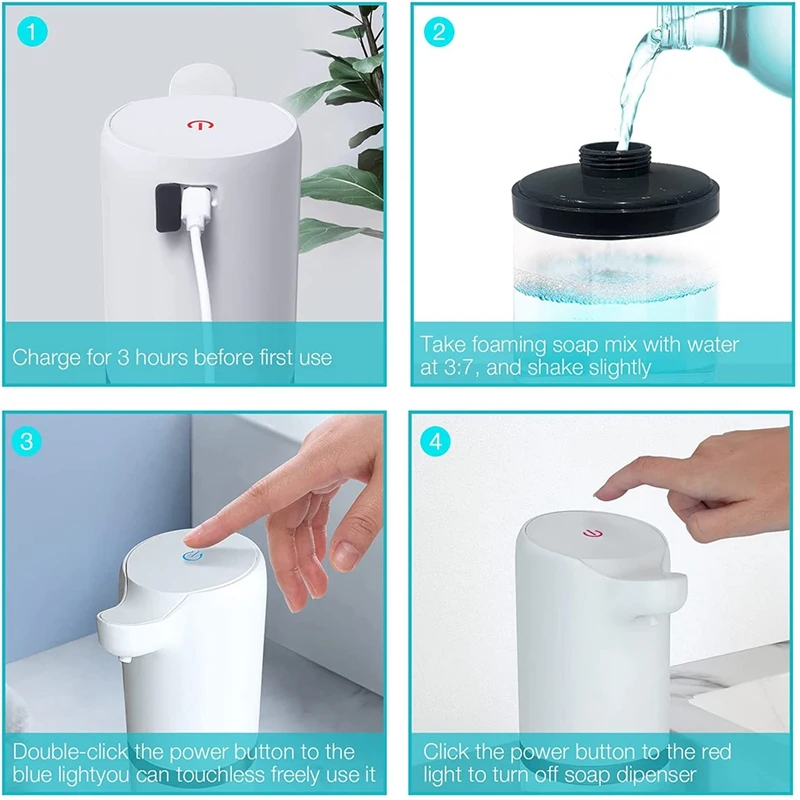 1

Charge for 3 hours before first use

2

Take foaming soap mix with water at 3:7, and shake slightly

3

Double-click the power button to the blue lightyou can touchless freely use it

4

Click the power button to the red light to turn off soap dipenser