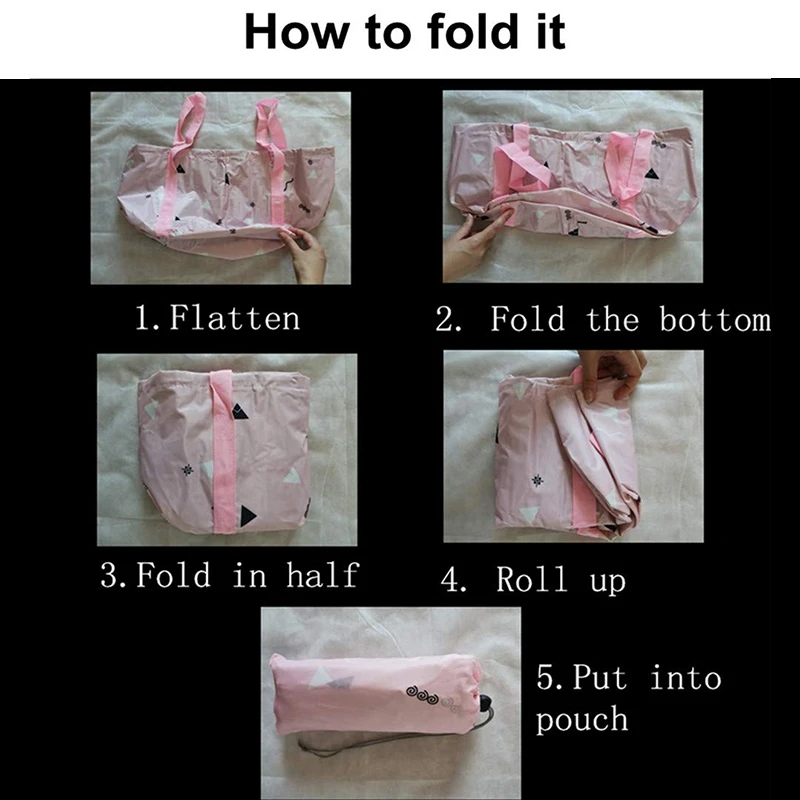 How to fold it

1. Flatten

2. Fold the bottom

3. Fold in half

4. Roll up

5. Put into pouch