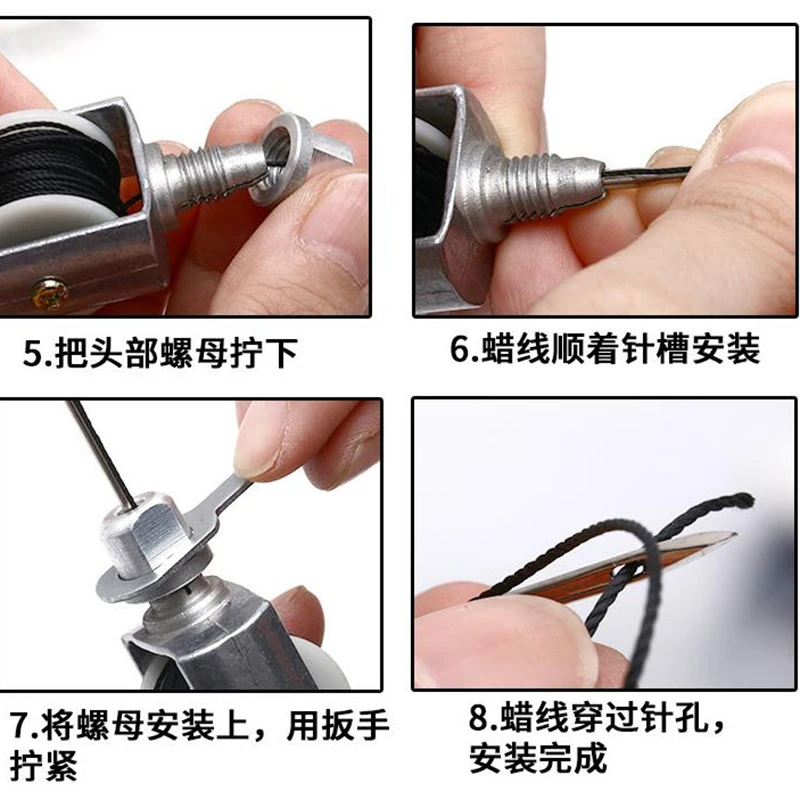 5.把头部螺母拧下

6.蜡线顺着针槽安装

7.将螺母安装上，用扳手拧紧

8.蜡线穿过针孔，安装完成