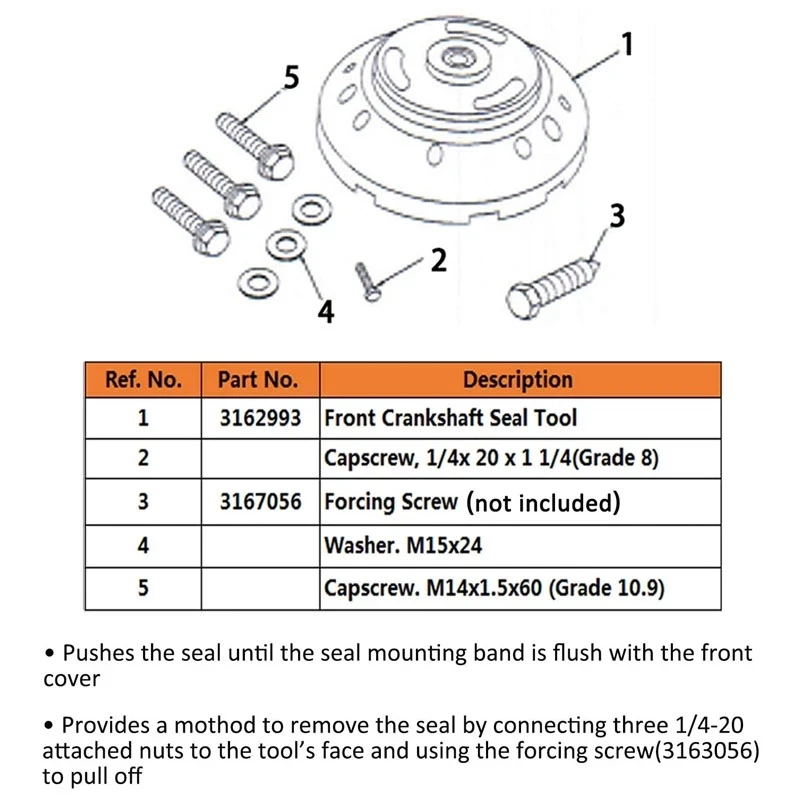 1

5

3

2

4

| Ref. No. | Part No. | Description |
|---|---|---|
| 1 | 3162993 | Front Crankshaft Seal Tool |
| 2 | | Capscrew, 1/4x 20 x 1 1/4(Grade 8) |
| 3 | 3167056 | Forcing Screw (not included) |
| 4 | | Washer. M15x24 |
| 5 | | Capscrew. M14x1.5x60 (Grade 10.9) |

• Pushes the seal until the seal mounting band is flush with the front cover

• Provides a mothod to remove the seal by connecting three 1/4-20 attached nuts to the tool's face and using the forcing screw(3163056) to pull off