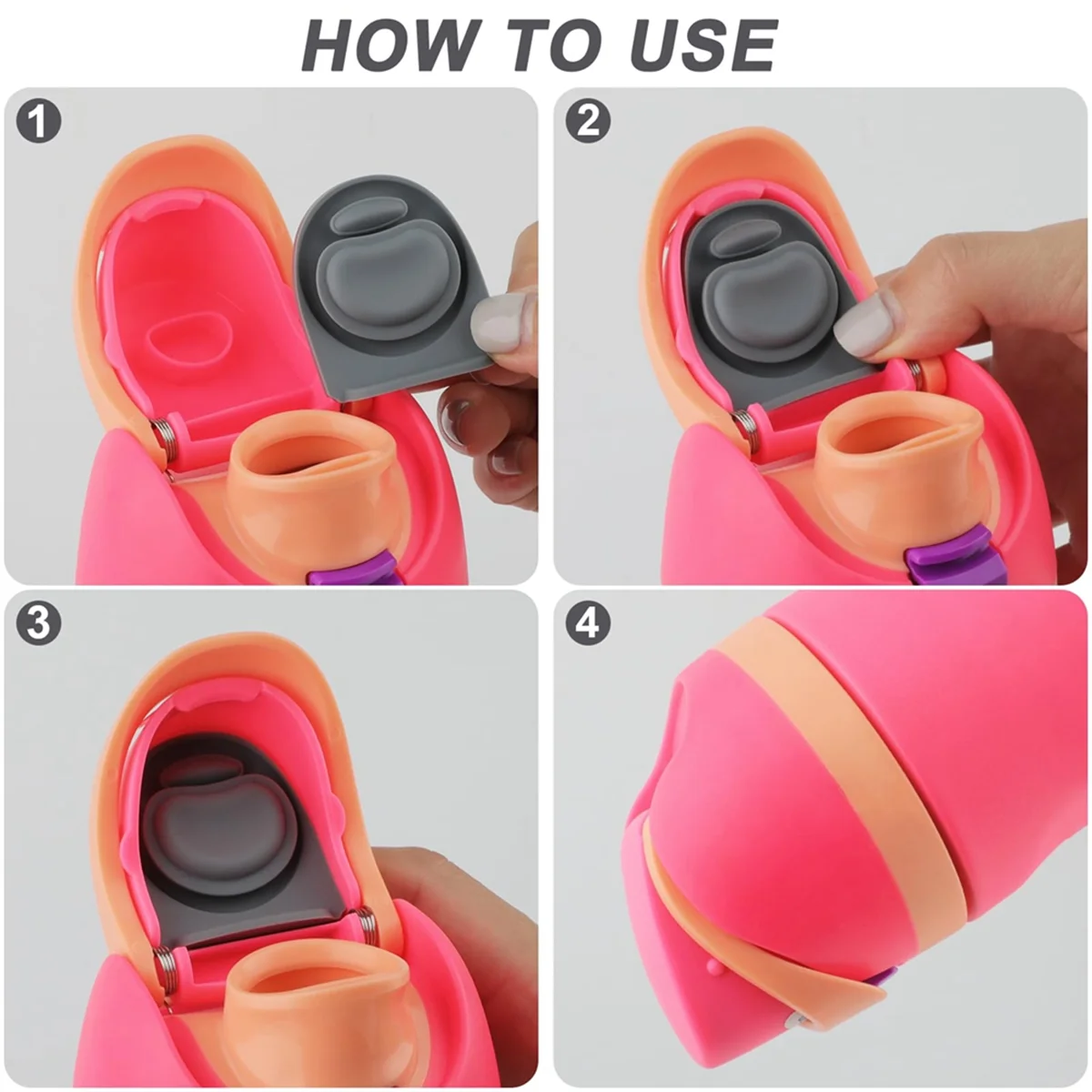 HOW TO USE

1

2

3

4