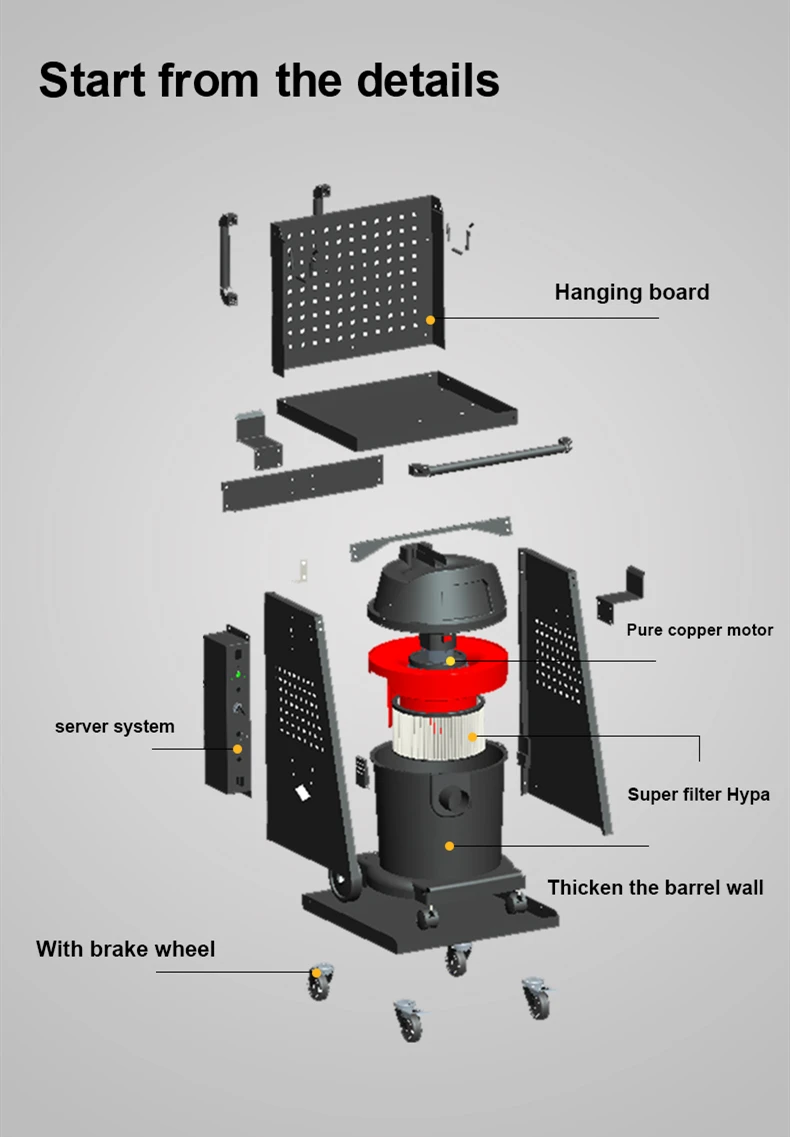 Start from the details

Hanging board

Pure copper motor

server system

Super filter Hypa

Thicken the barrel wall

With brake wheel