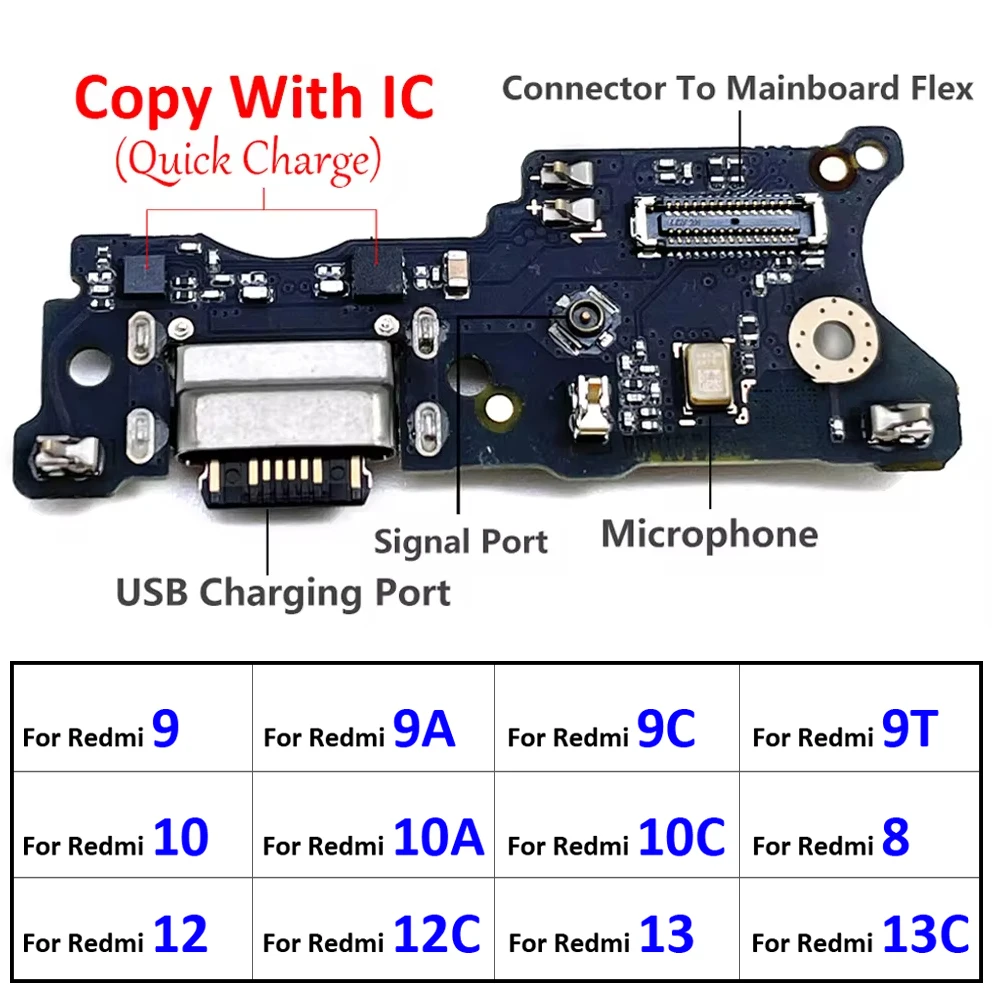 Copy With IC
(Quick Charge)

Connector To Mainboard Flex

Signal Port

Microphone

USB Charging Port

| For Redmi 9 | For Redmi 9A | For Redmi 9C | For Redmi 9T |
|---|---|---|---|
| For Redmi 10 | For Redmi 10A | For Redmi 10C | For Redmi 8 |
| For Redmi 12 | For Redmi 12C | For Redmi 13 | For Redmi 13C |