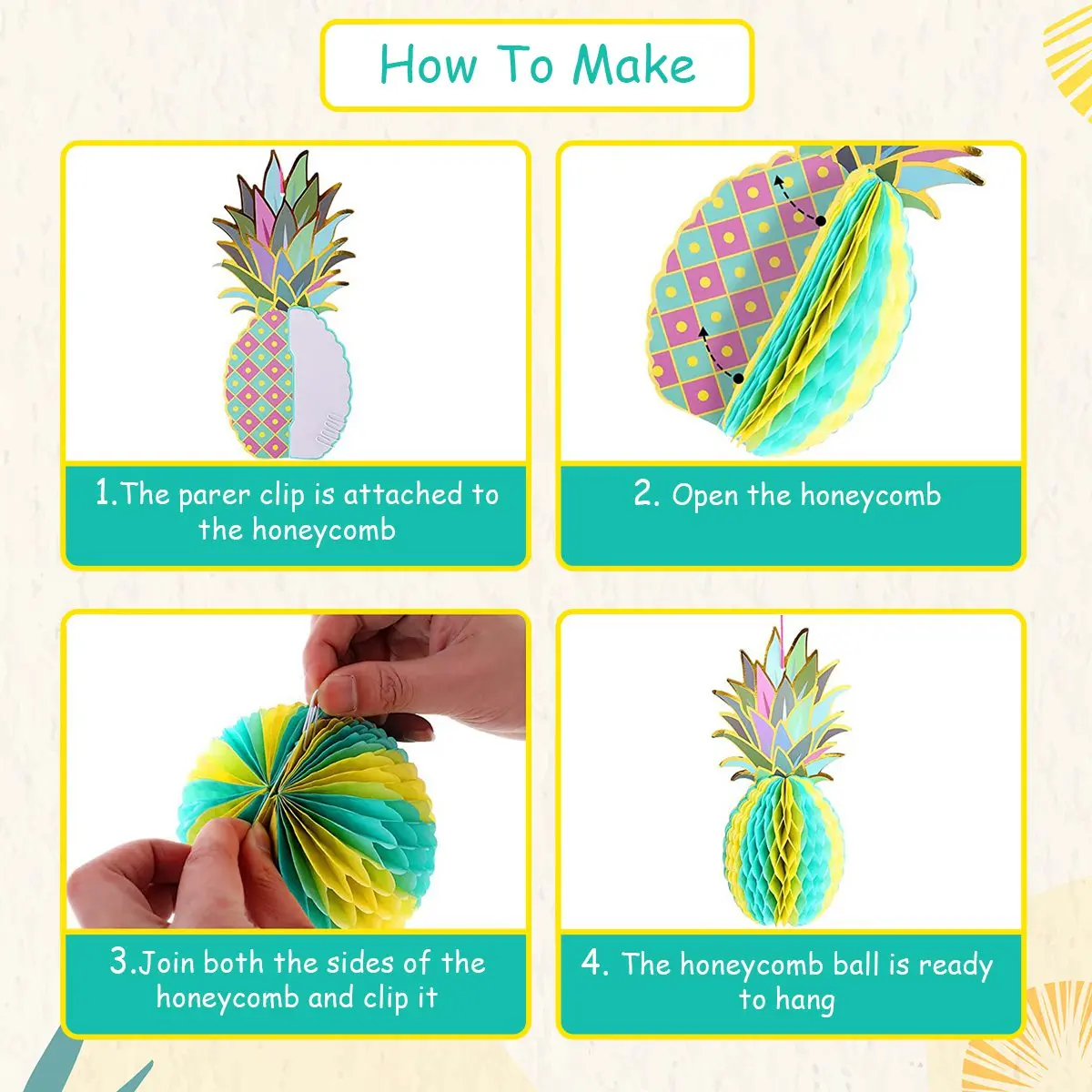 How To Make

1.The parer clip is attached to the honeycomb

2. Open the honeycomb

3.Join both the sides of the honeycomb and clip it

4. The honeycomb ball is ready to hang