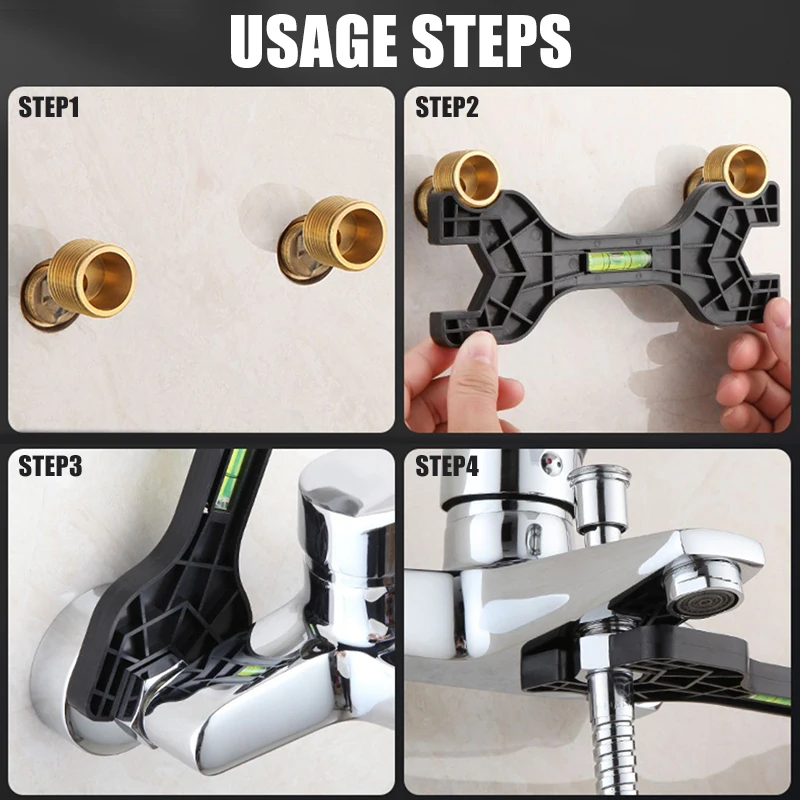 USAGE STEPS

STEP1

STEP2

STEP3

STEP4