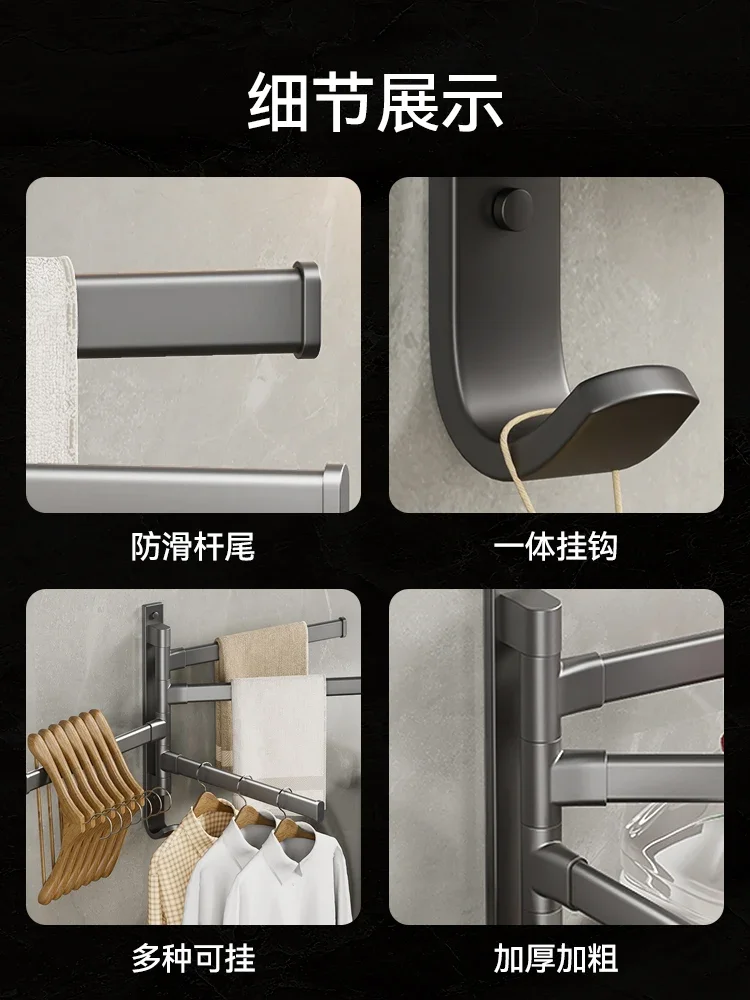 细节展示

防滑杆尾

一体挂钩

多种可挂

加厚加粗