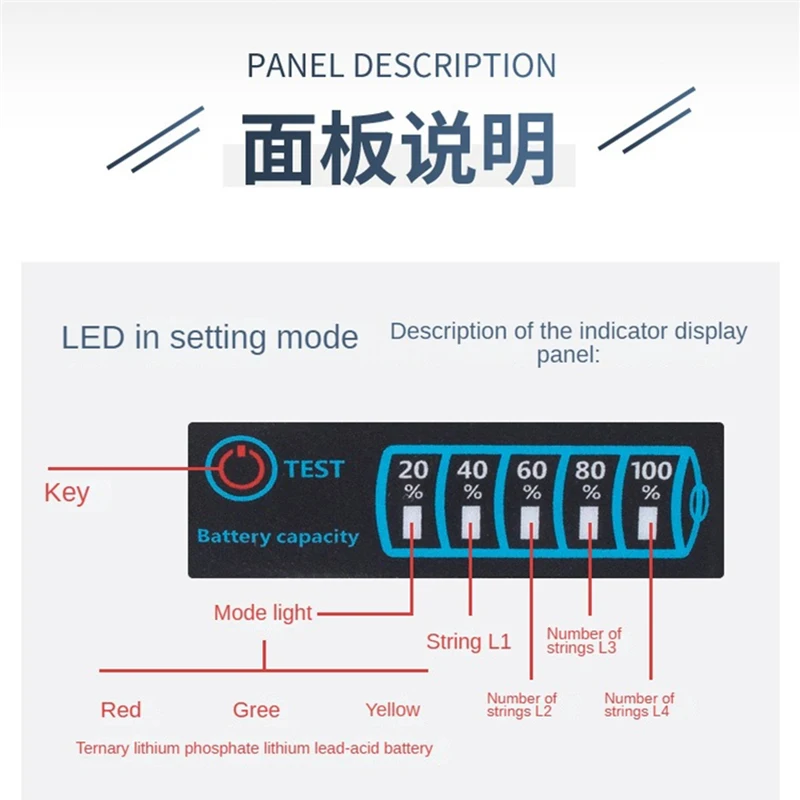 PANEL DESCRIPTION

面板说明

LED in setting mode

Description of the indicator display panel:

TEST

Battery capacity

20 %

40 %

60 %

80 %

100 %

Key

Mode light

String L1

Number of strings L3

Number of strings L2

Number of strings L4

Red

Gree

Yellow

Ternary lithium phosphate lithium lead-acid battery