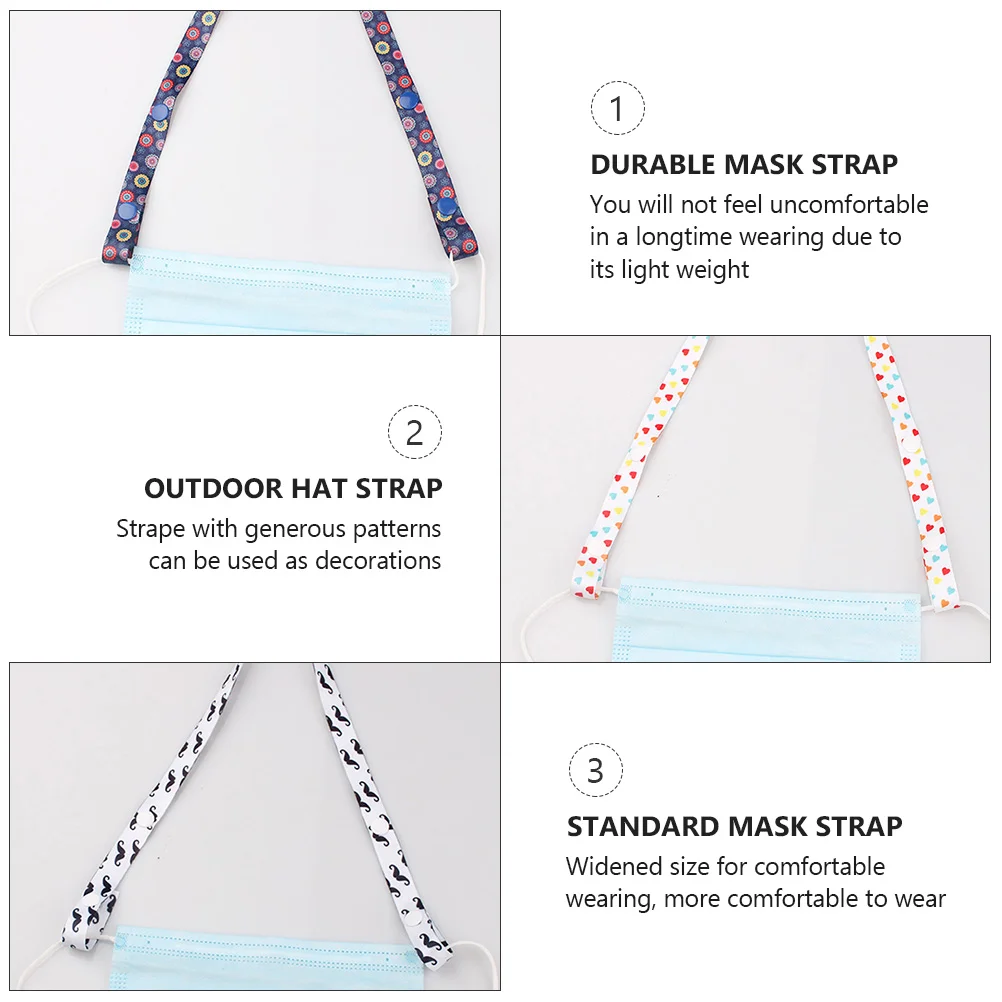 1

DURABLE MASK STRAP

You will not feel uncomfortable in a longtime wearing due to its light weight

2

OUTDOOR HAT STRAP

Strape with generous patterns can be used as decorations

3

STANDARD MASK STRAP

Widened size for comfortable wearing, more comfortable to wear