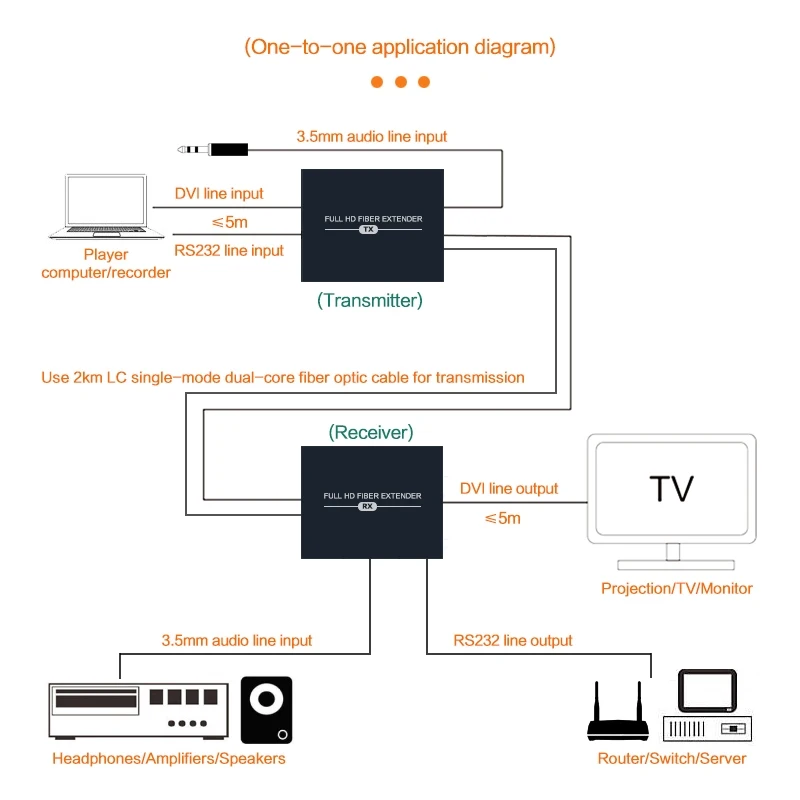 (One-to-one application diagram)

3.5mm audio line input

DVI line input

≤5m

RS232 line input

Player computer/recorder

FULL HD FIBER EXTENDER

TX

(Transmitter)

Use 2km LC single-mode dual-core fiber optic cable for transmission

(Receiver)

FULL HD FIBER EXTENDER

RX

DVI line output

≤5m

TV

Projection/TV/Monitor

3.5mm audio line input

RS232 line output

Headphones/Amplifiers/Speakers

Router/Switch/Server