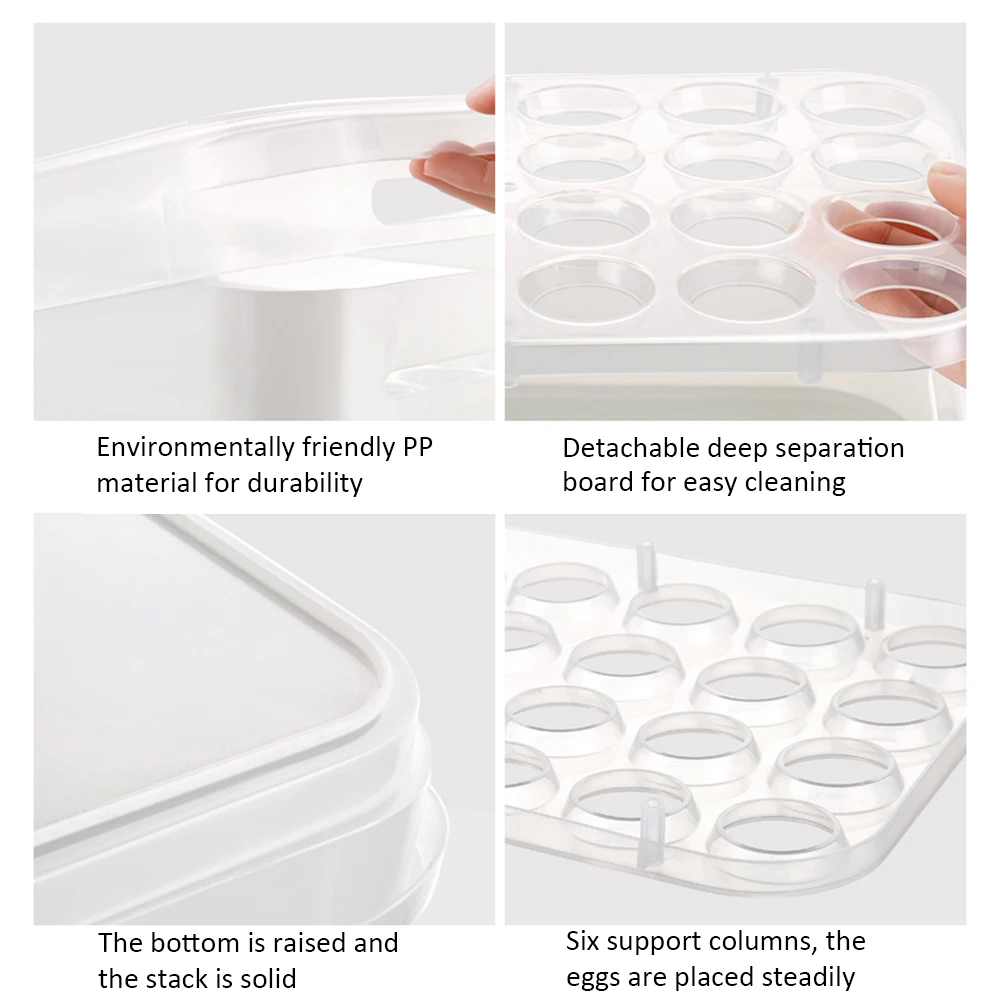 Environmentally friendly PP material for durability

Detachable deep separation board for easy cleaning

The bottom is raised and the stack is solid

Six support columns, the eggs are placed steadily