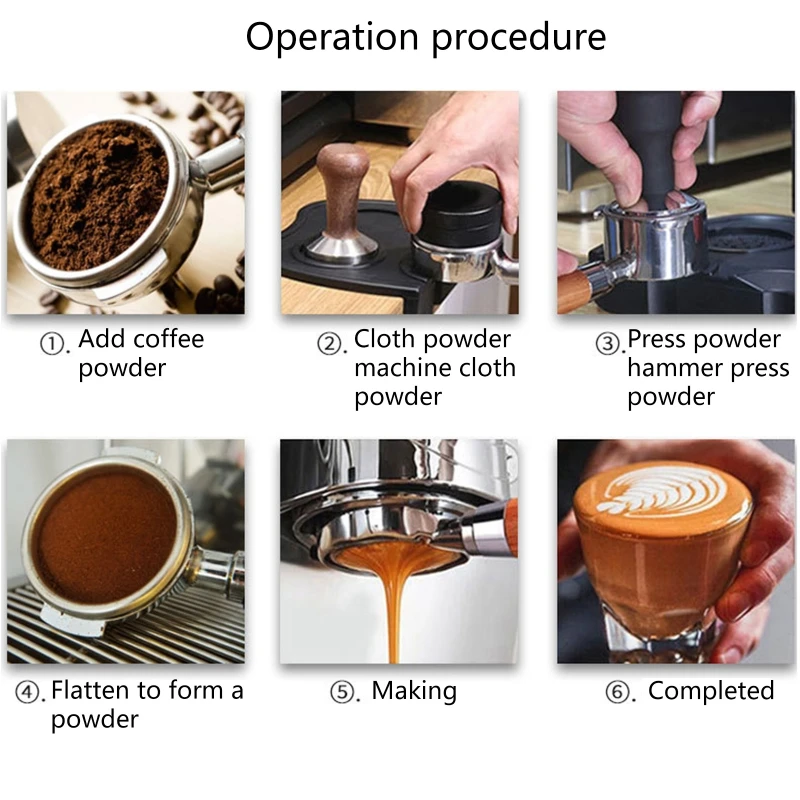 Operation procedure

①. Add coffee powder

②. Cloth powder machine cloth powder

③. Press powder hammer press powder

④. Flatten to form a powder

⑤. Making

⑥. Completed