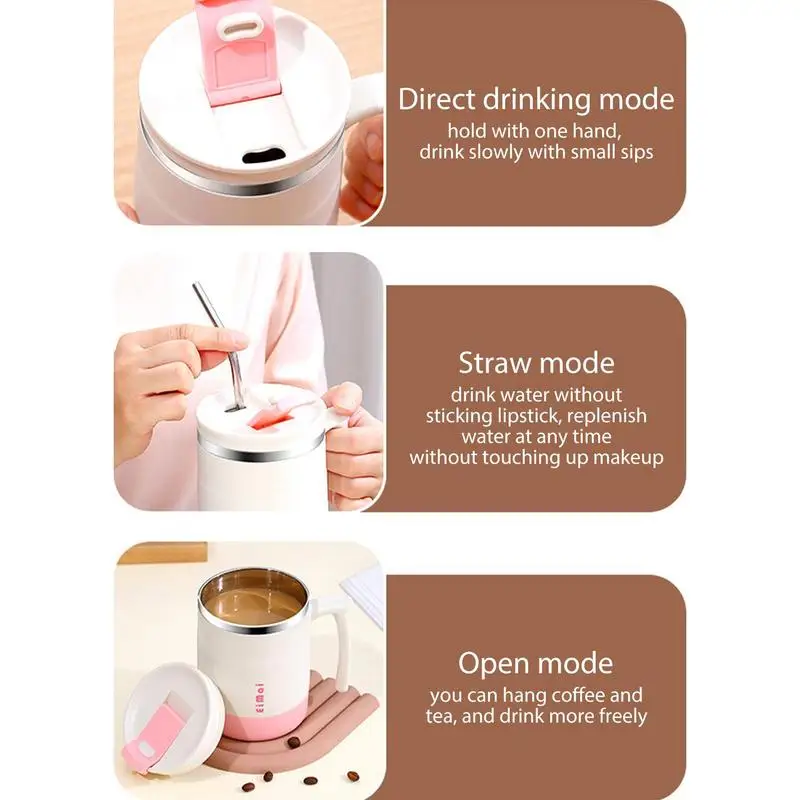 Direct drinking mode
hold with one hand,
drink slowly with small sips

Straw mode
drink water without
sticking lipstick, replenish
water at any time
without touching up makeup

EiMai

Open mode
you can hang coffee and
tea, and drink more freely