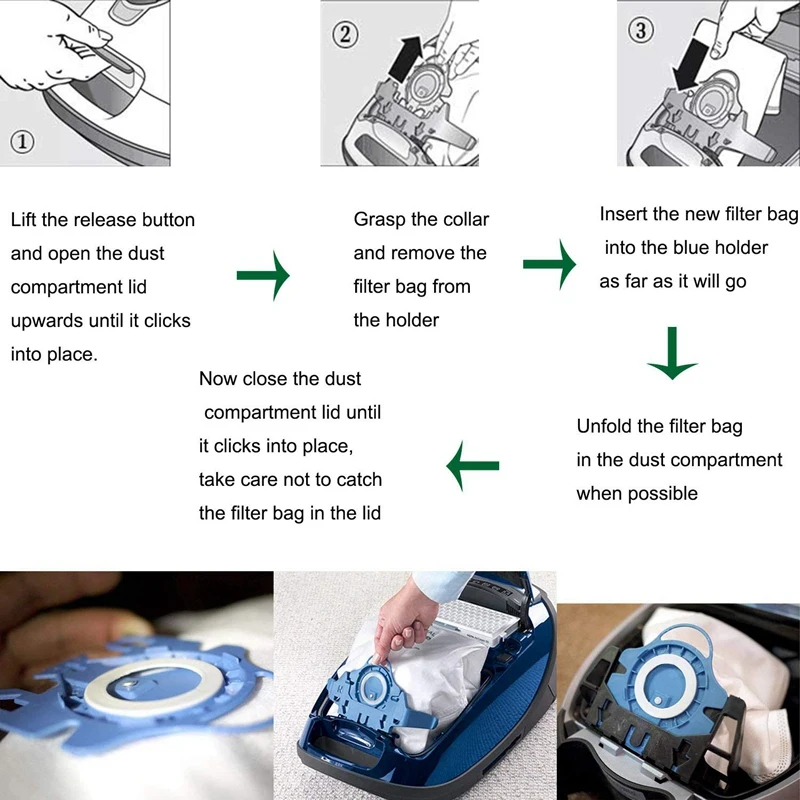 ①

②

③

Lift the release button and open the dust compartment lid upwards until it clicks into place.

Grasp the collar and remove the filter bag from the holder

Insert the new filter bag into the blue holder as far as it will go

Unfold the filter bag in the dust compartment when possible

Now close the dust compartment lid until it clicks into place, take care not to catch the filter bag in the lid