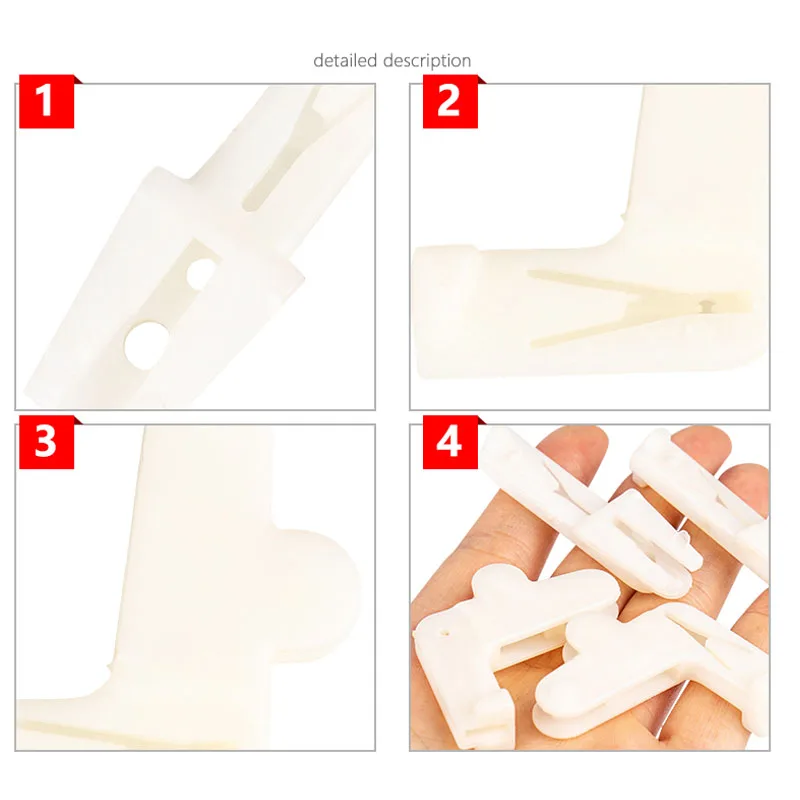 detailed description

1

2

3

4