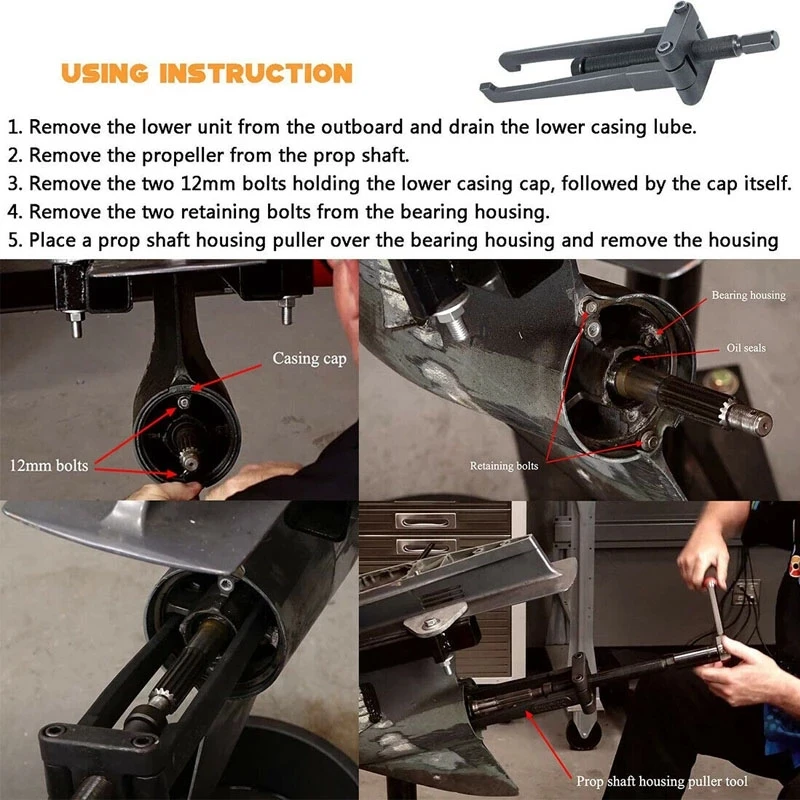 USING INSTRUCTION

1. Remove the lower unit from the outboard and drain the lower casing lube.
2. Remove the propeller from the prop shaft.
3. Remove the two 12mm bolts holding the lower casing cap, followed by the cap itself.
4. Remove the two retaining bolts from the bearing housing.
5. Place a prop shaft housing puller over the bearing housing and remove the housing

Casing cap

12mm bolts

Bearing housing

Oil seals

Retaining bolts

Prop shaft housing puller tool