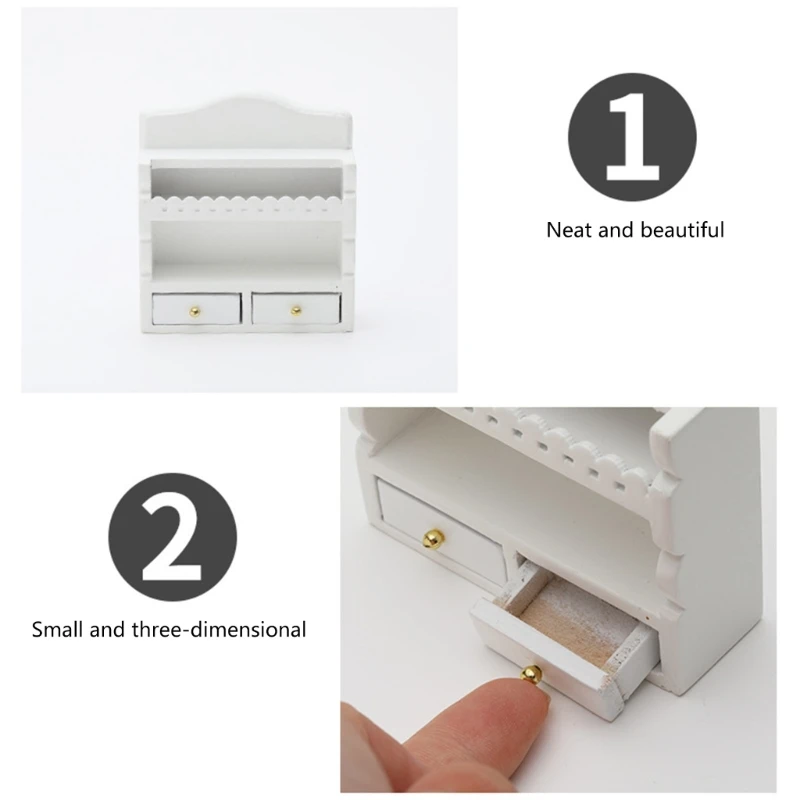 1

Neat and beautiful

2

Small and three-dimensional